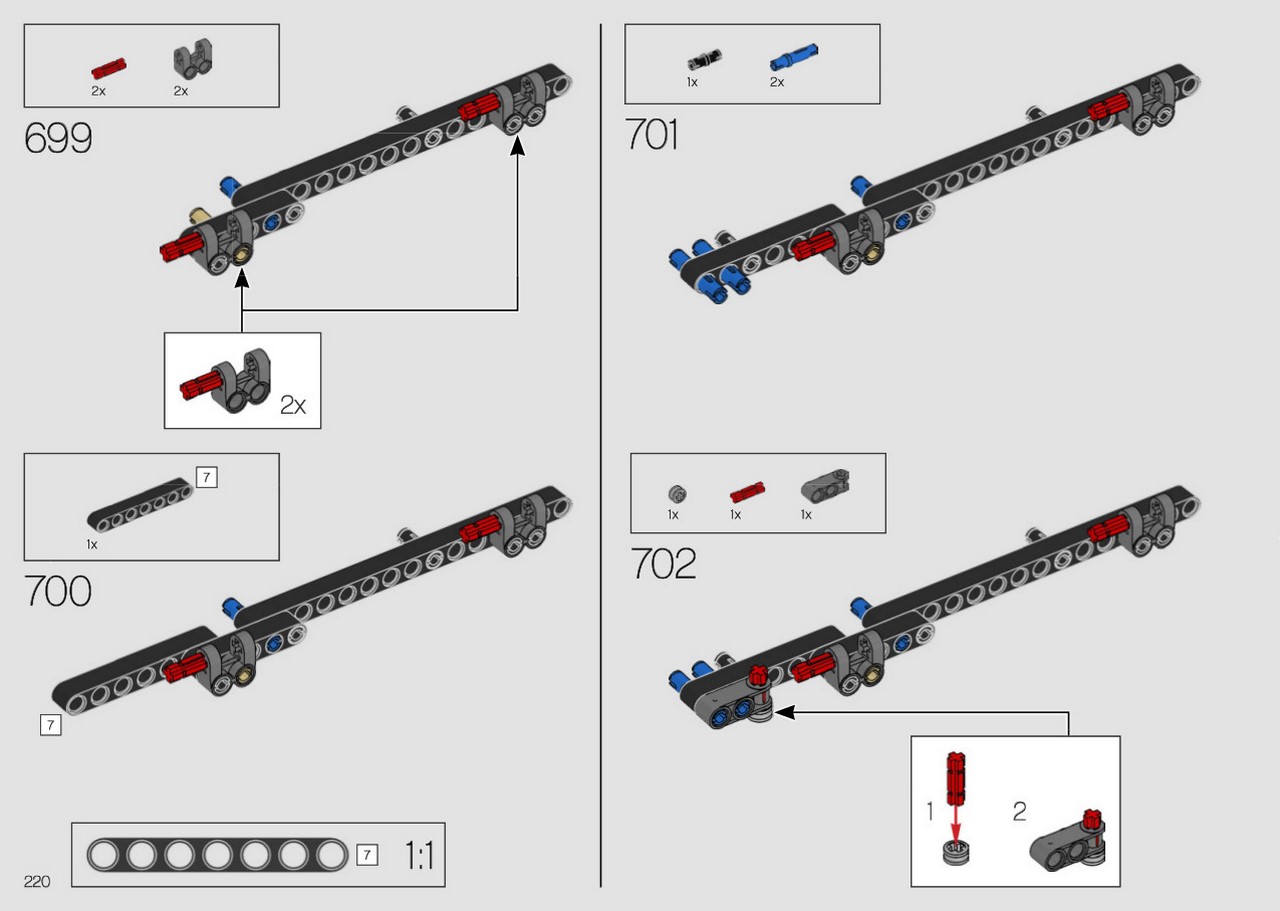 2x
2x

699

2x

7
1x

700

7

7
1:1

220

1x
2x

701

1x
1x
1x

702

1
2