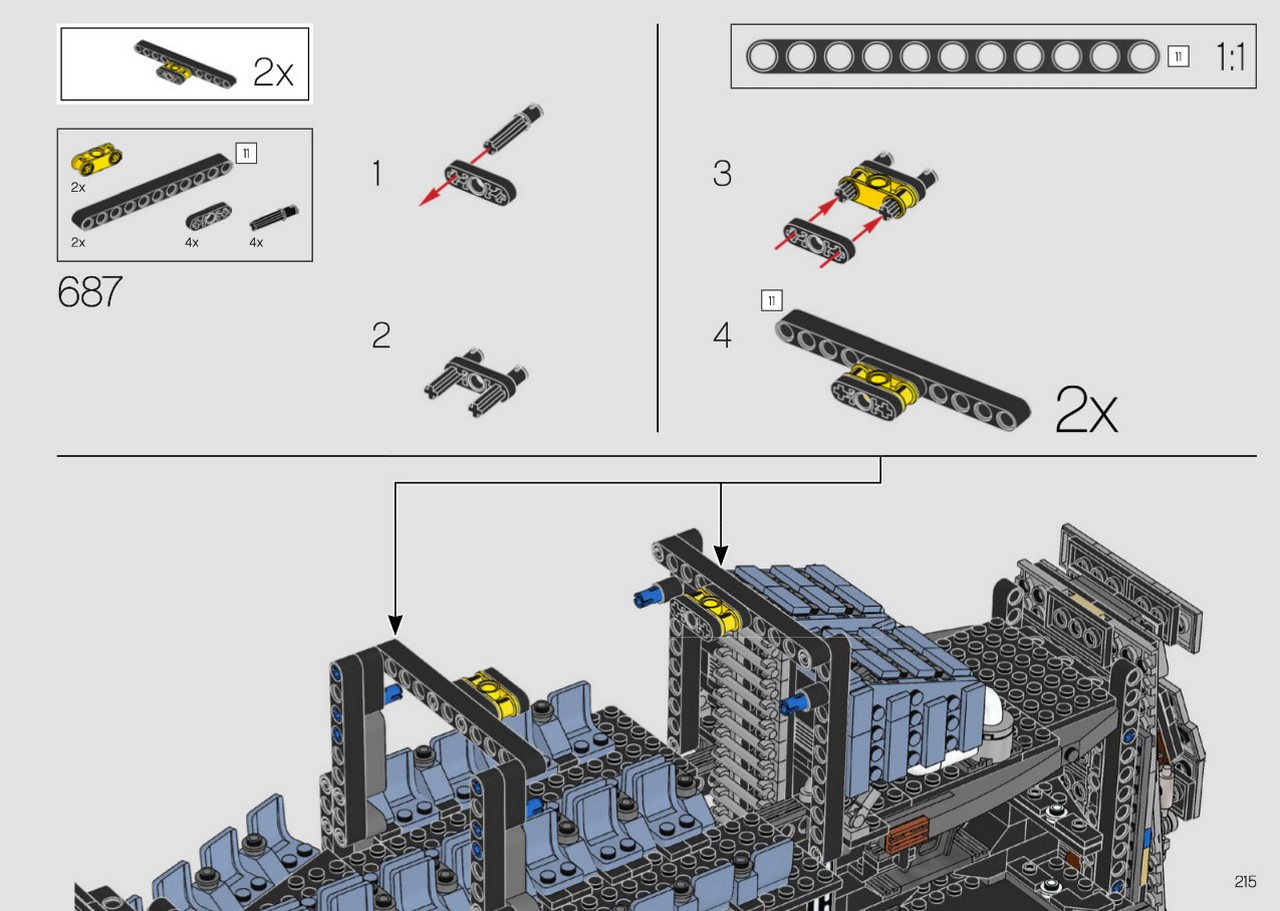 2x

11

2x

2x

4x

4x

687

1

2

11

1:1

3

11

4

2x

215