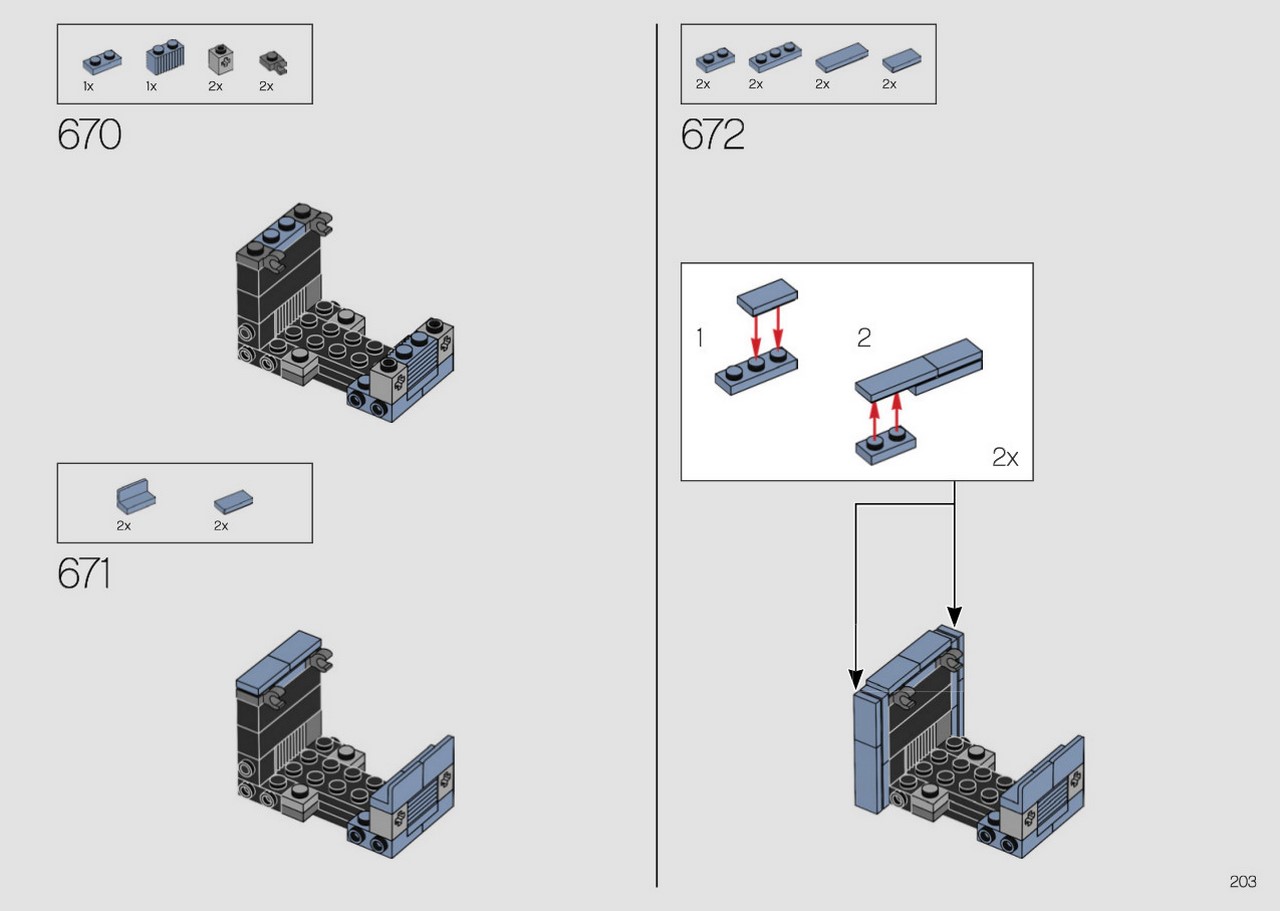 1x 1x 2x 2x

670

2x 2x

671

2x 2x 2x 2x

672

1

2

2x

203