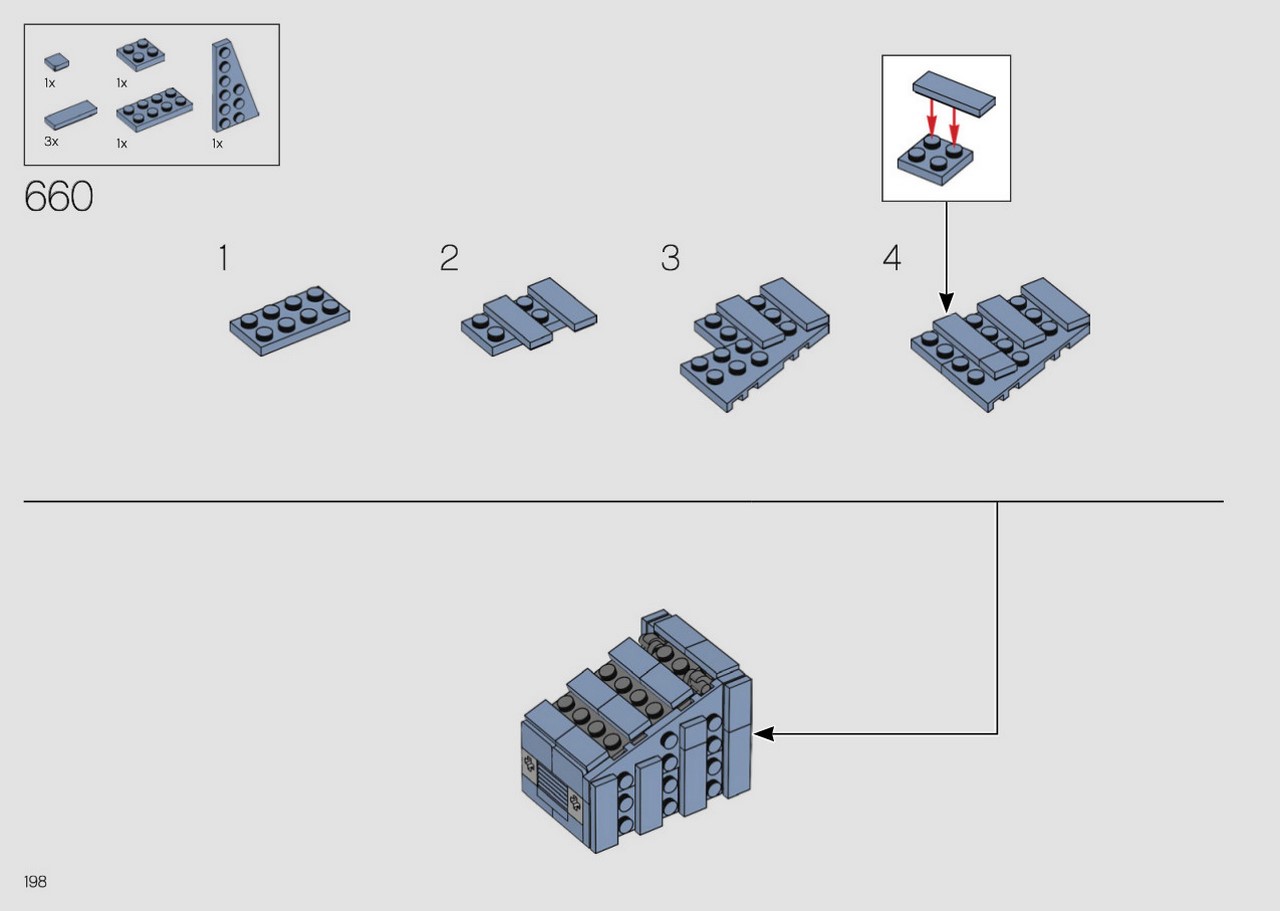 1x
1x
3x
1x
1x

660

1

2

3

4

198