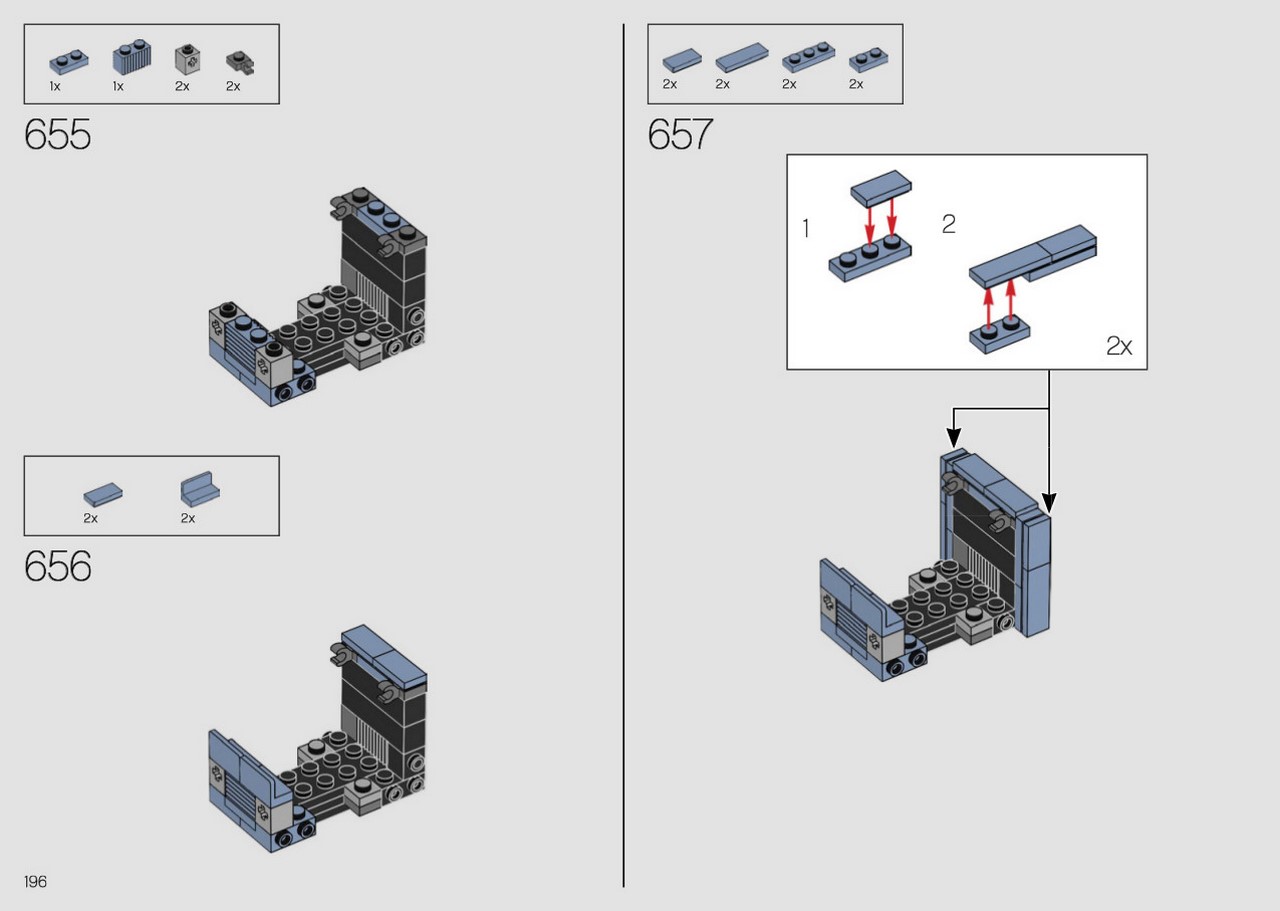 1x 1x 2x 2x

655

2x 2x

656

196

2x 2x 2x 2x

657

1

2

2x