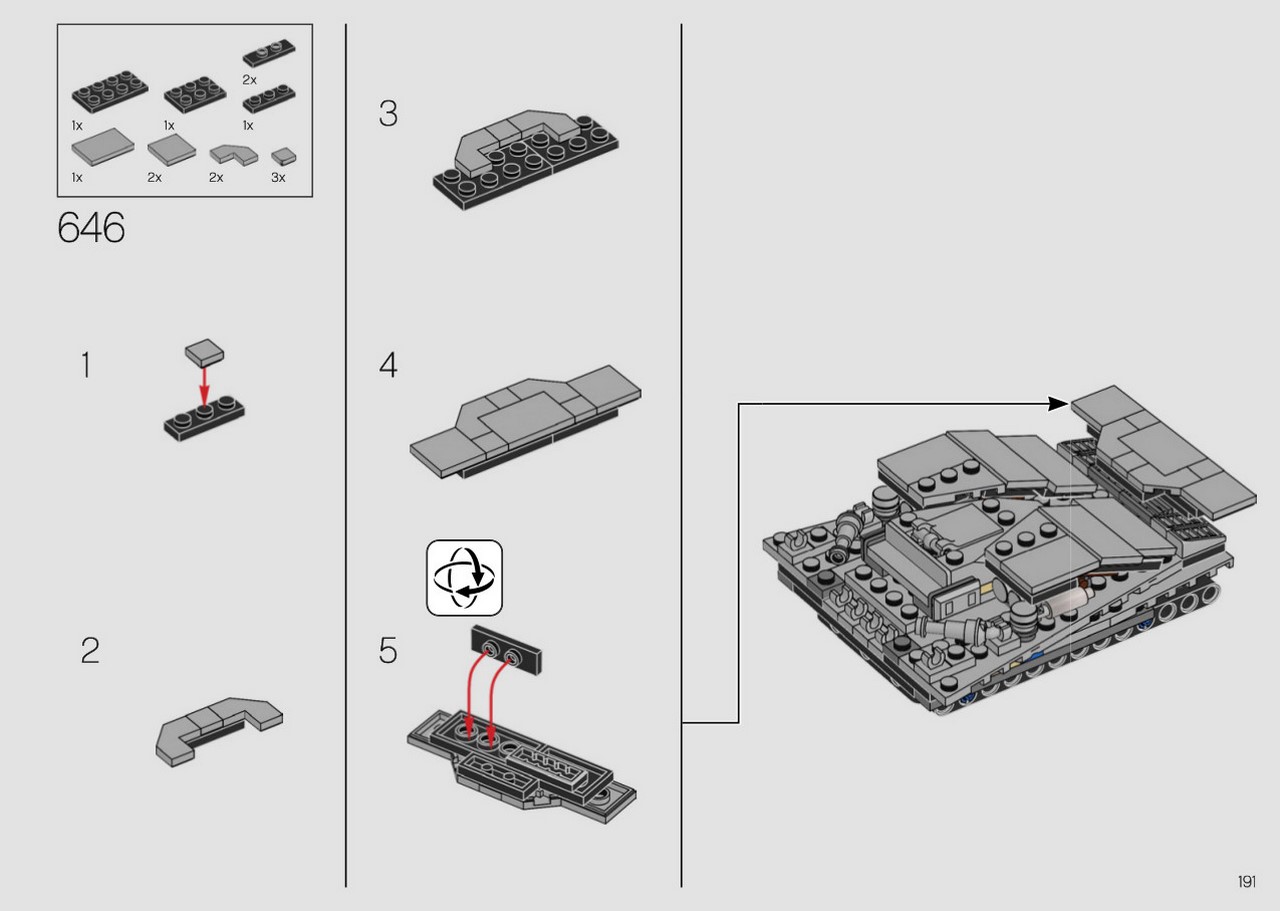 2x
1x
1x
1x
1x
2x
2x
3x

646

1

2

3

4

5

191