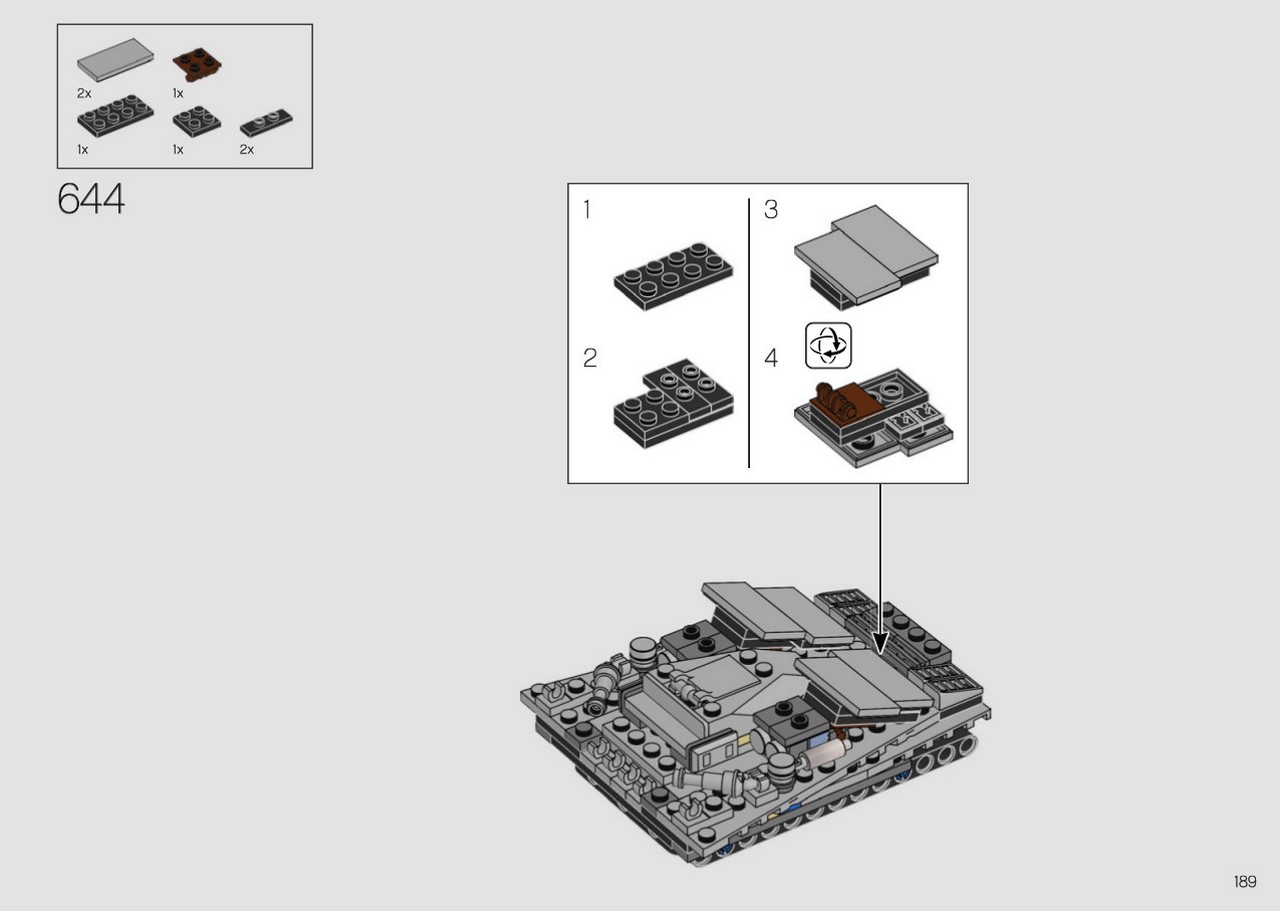 2x
1x
1x
1x
2x

644

1
2
3
4

189