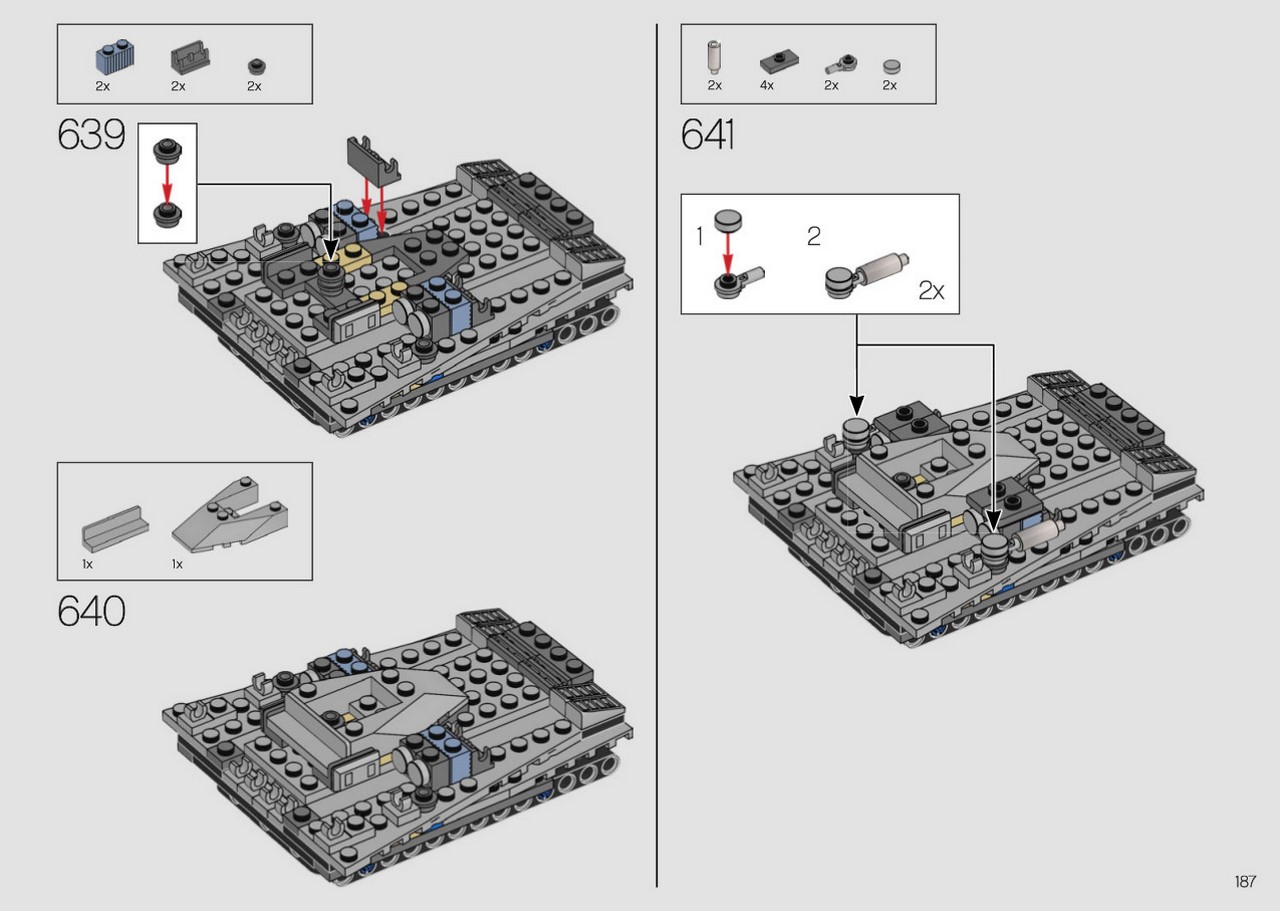 2x 2x 2x

639

1x 1x

640

2x 4x 2x 2x

641

1 2

2x

187