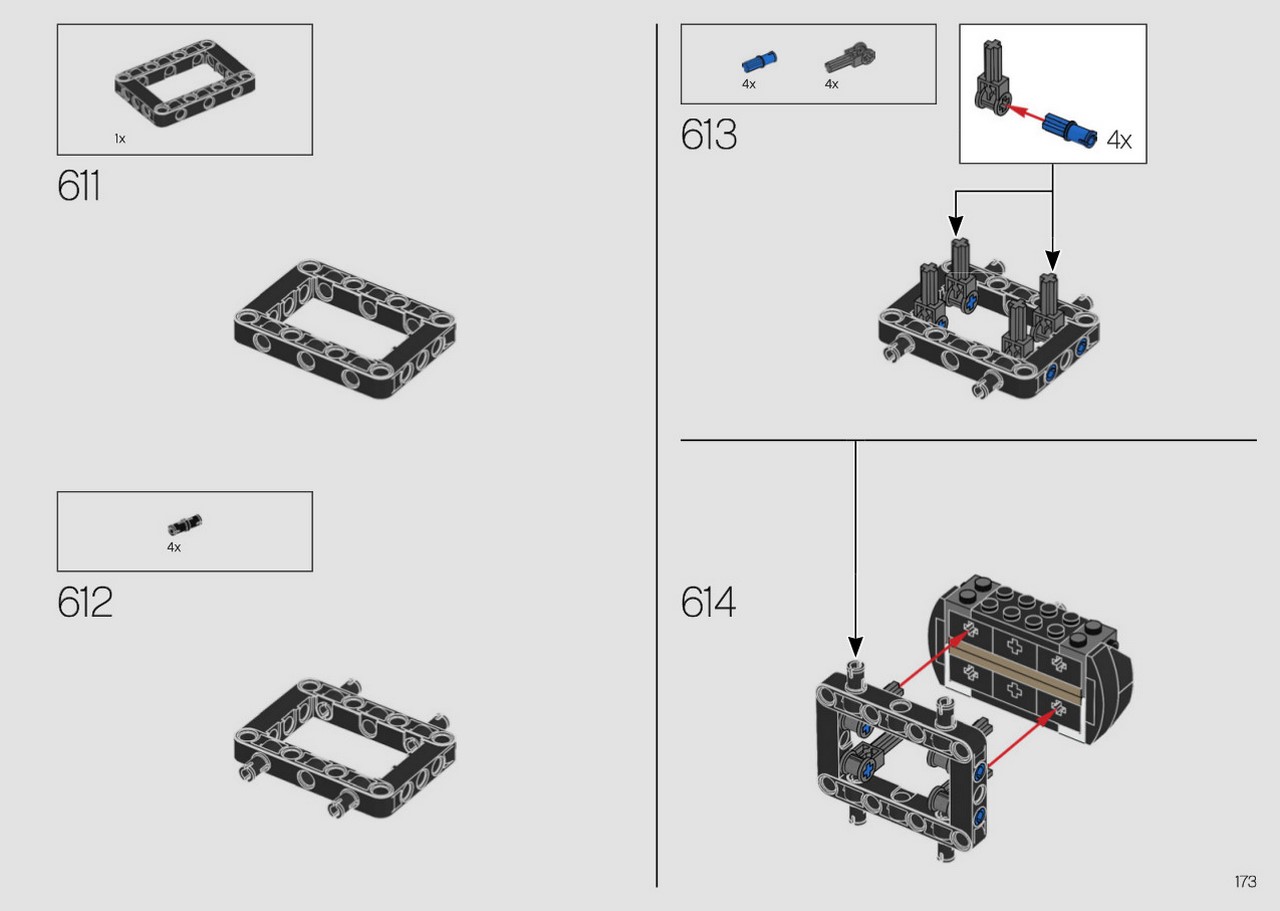 1x

611

4x

612

4x

4x

613

4x

614

173