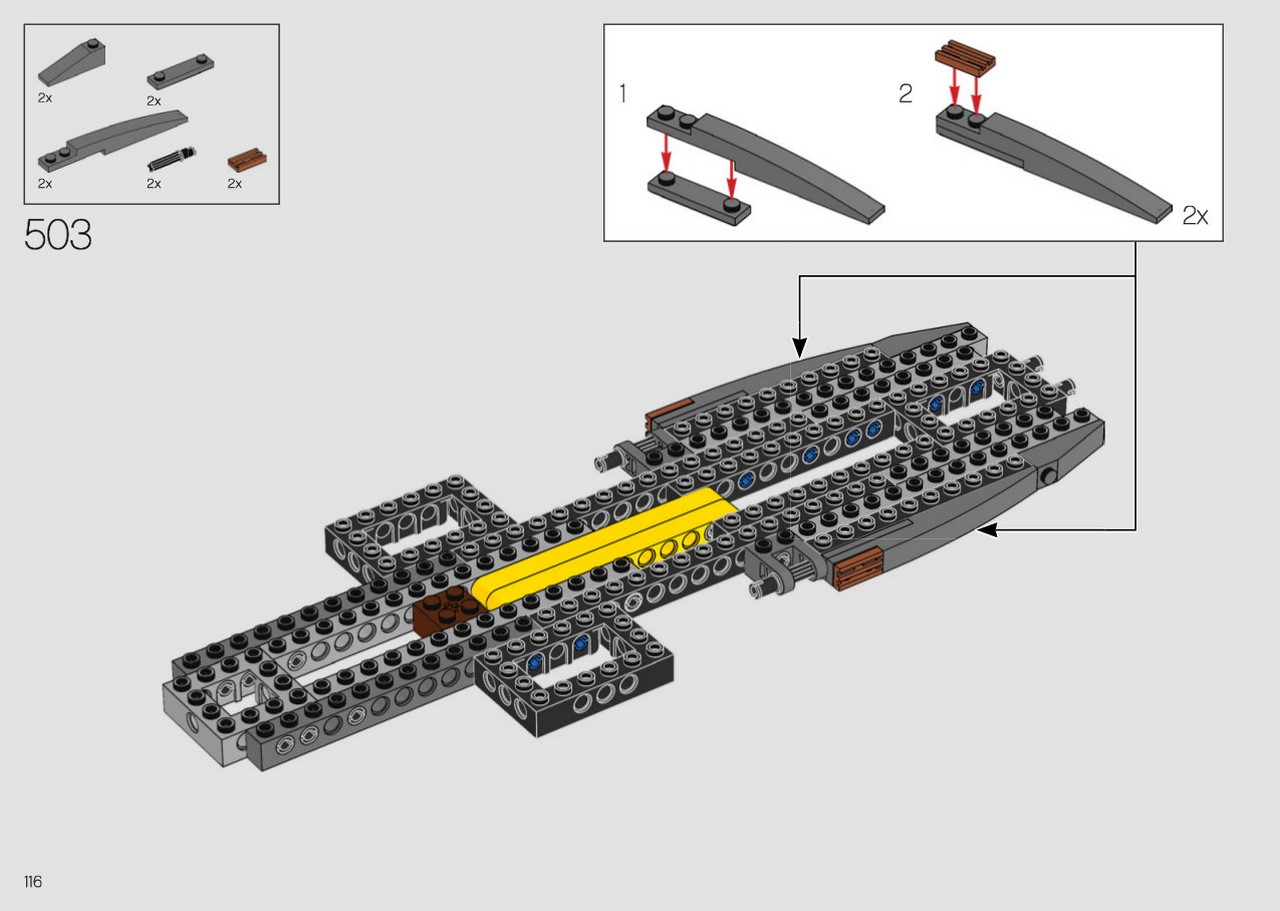 2x
2x
2x
2x
2x
503
1
2
2x
116