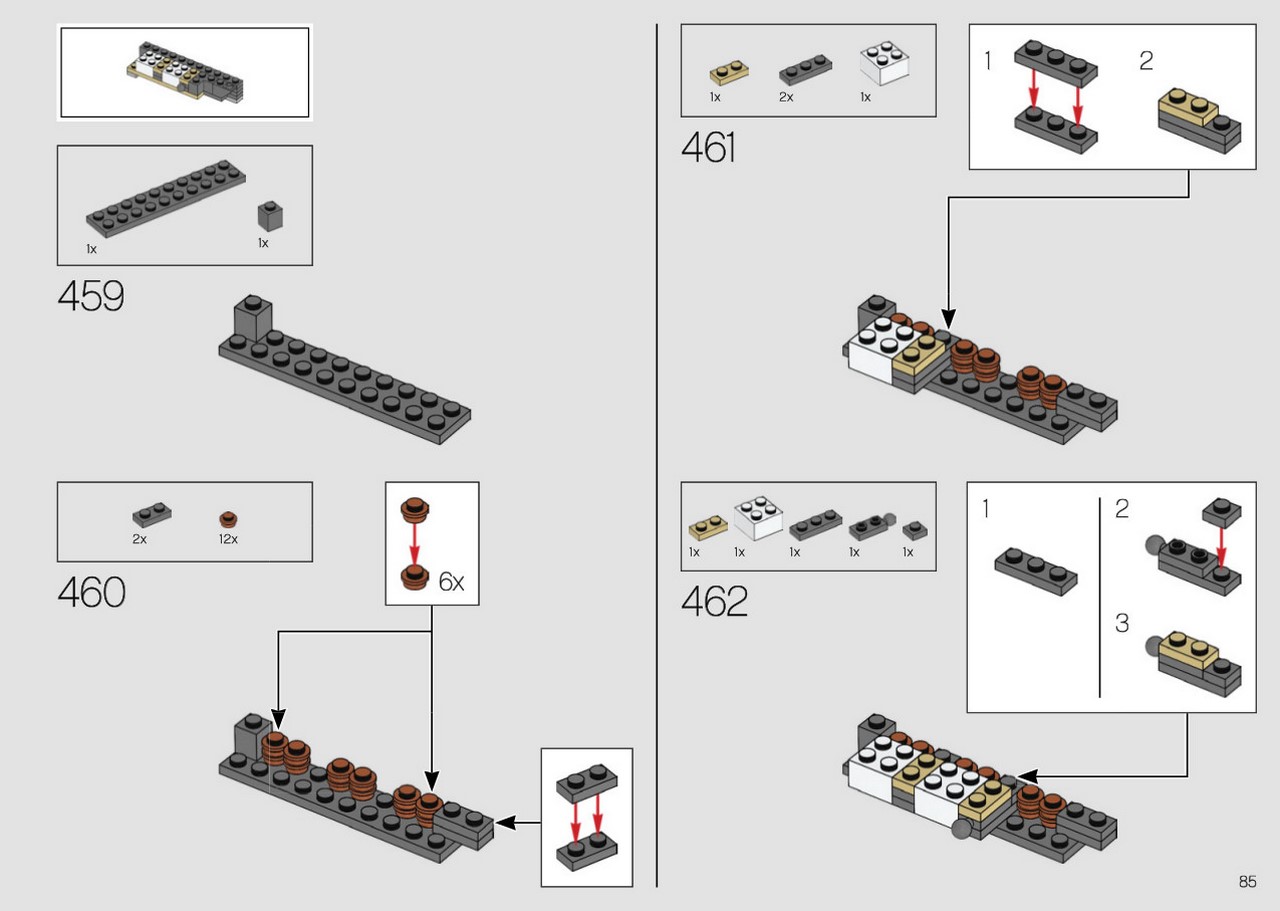 1x 1x

459

2x 12x

460

6x

1x 2x 1x

461

1 2

1x 1x 1x 1x 1x

462

1 2

3

85