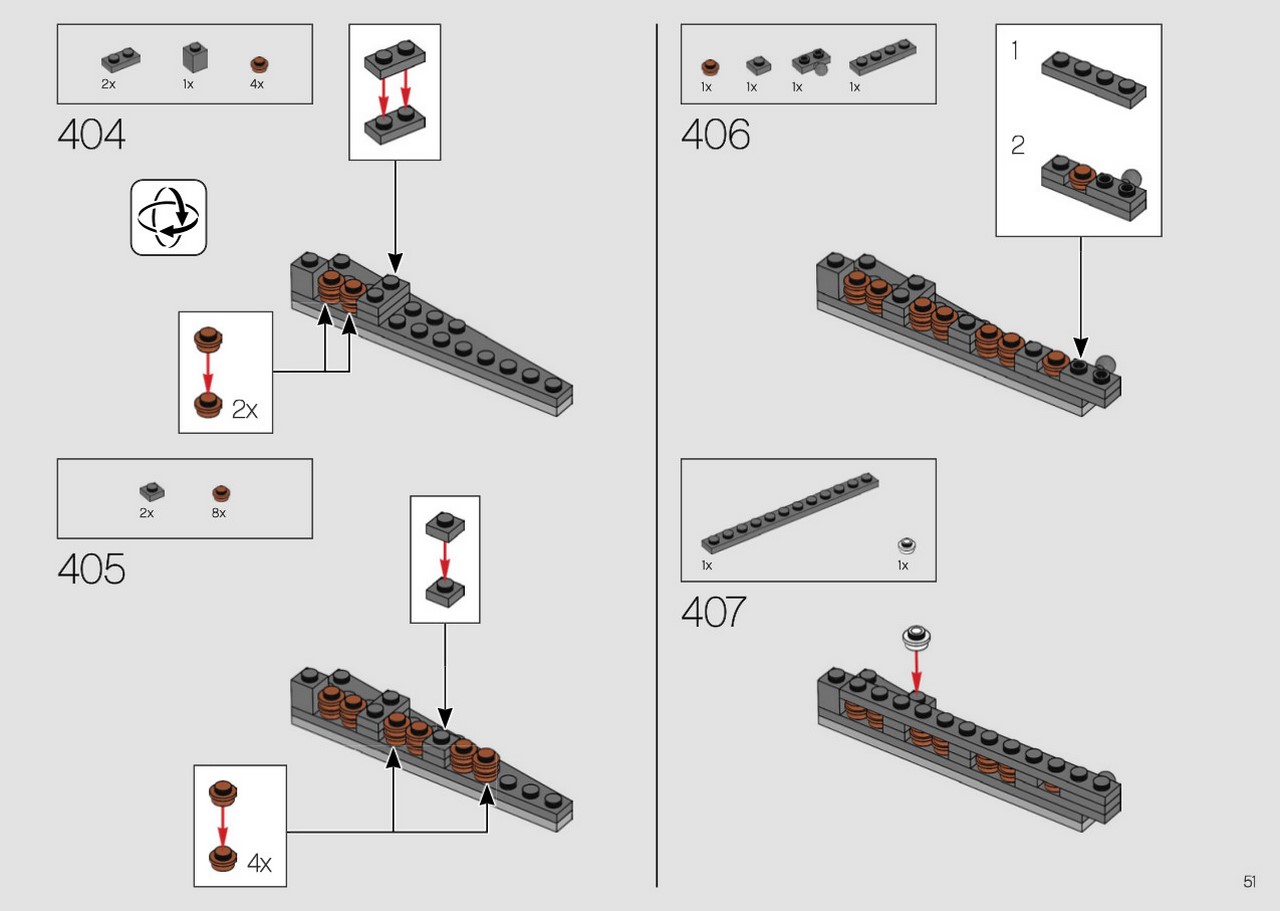 2x 1x 4x

404

2x

2x 8x

405

4x

1x 1x 1x 1x

406

1

2

1x 1x

407

51