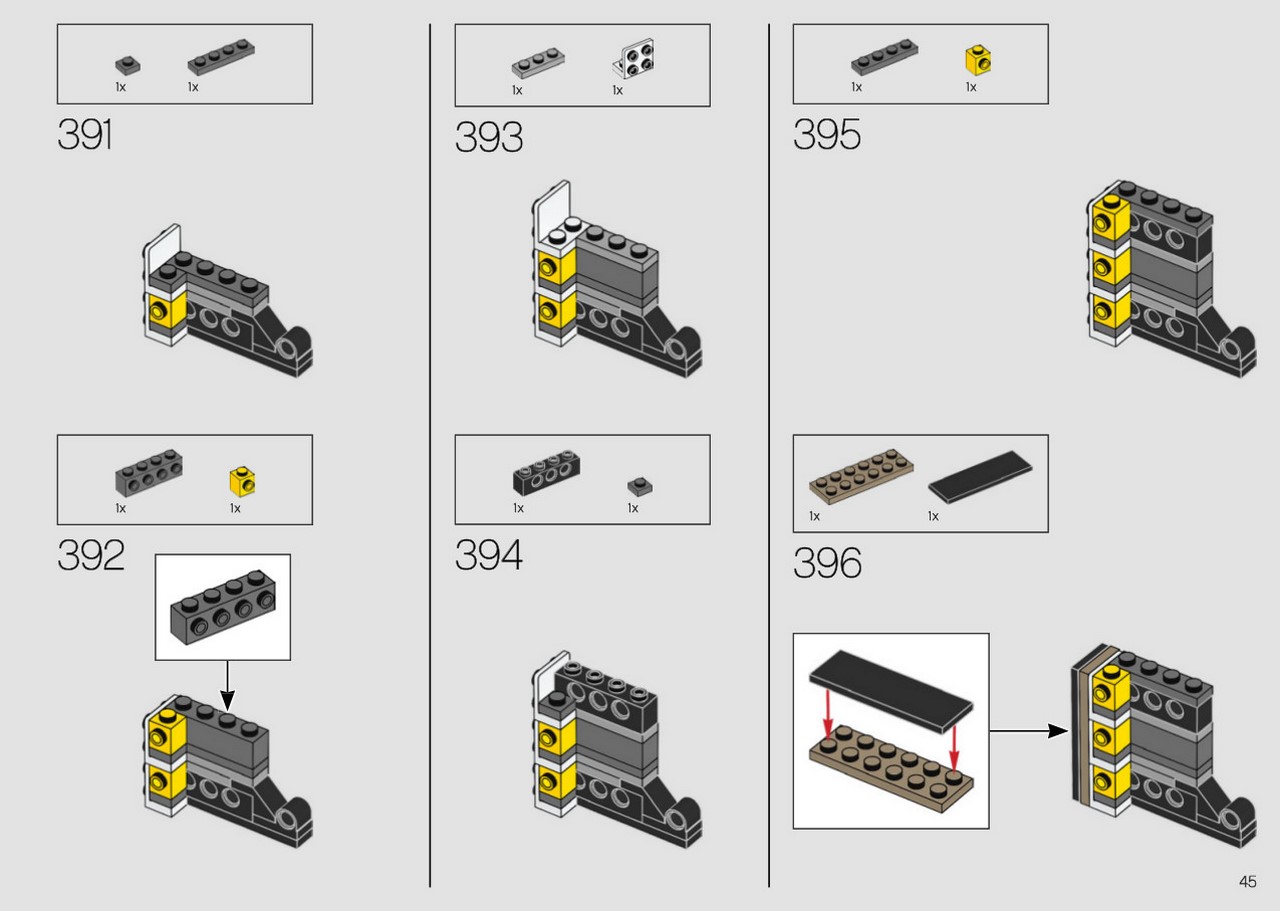 1x 1x

391

1x 1x

392

1x 1x

393

1x 1x

394

1x 1x

395

1x 1x

396

45