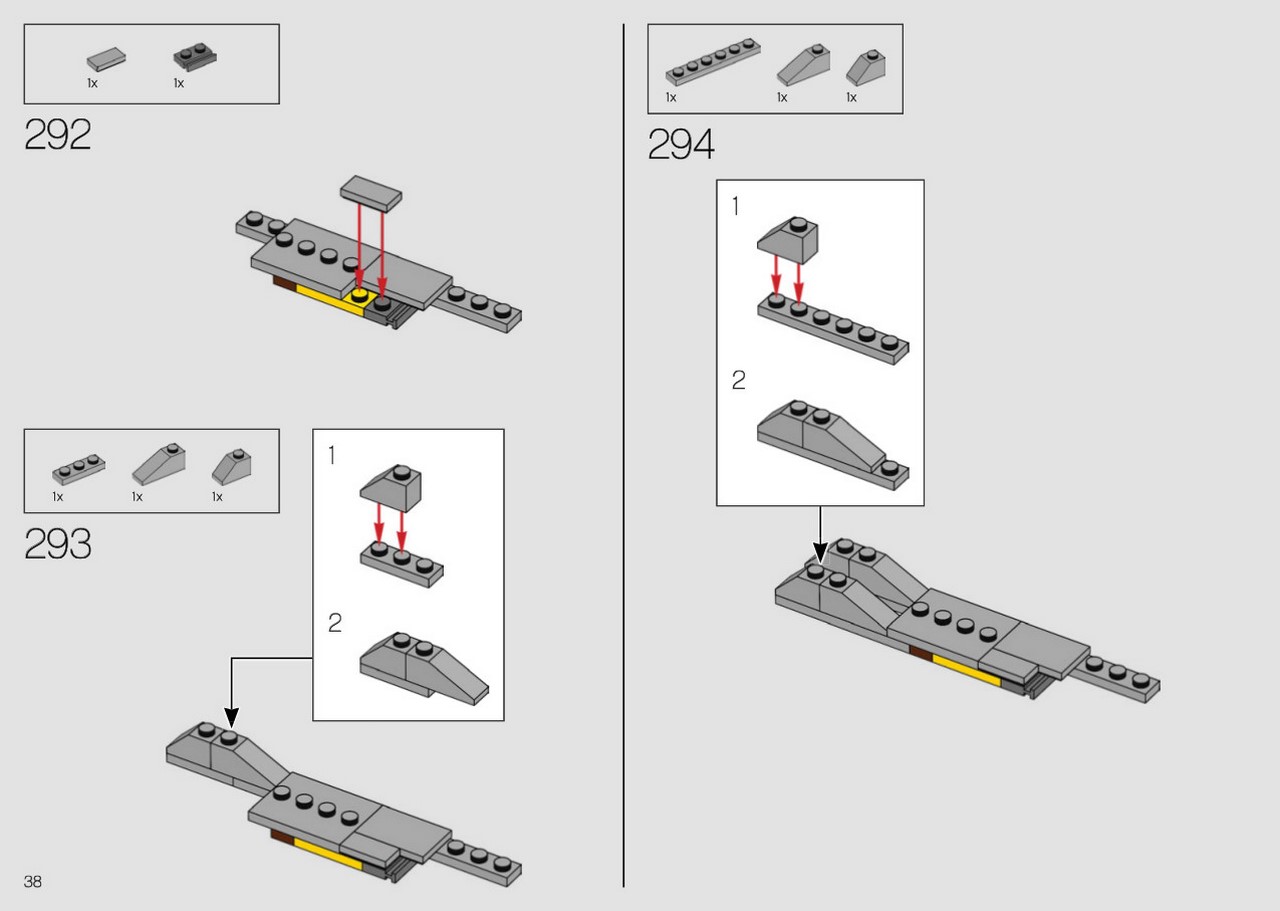 1x 1x

292

1x 1x 1x

293

1

2

38

1x 1x 1x

294

1

2