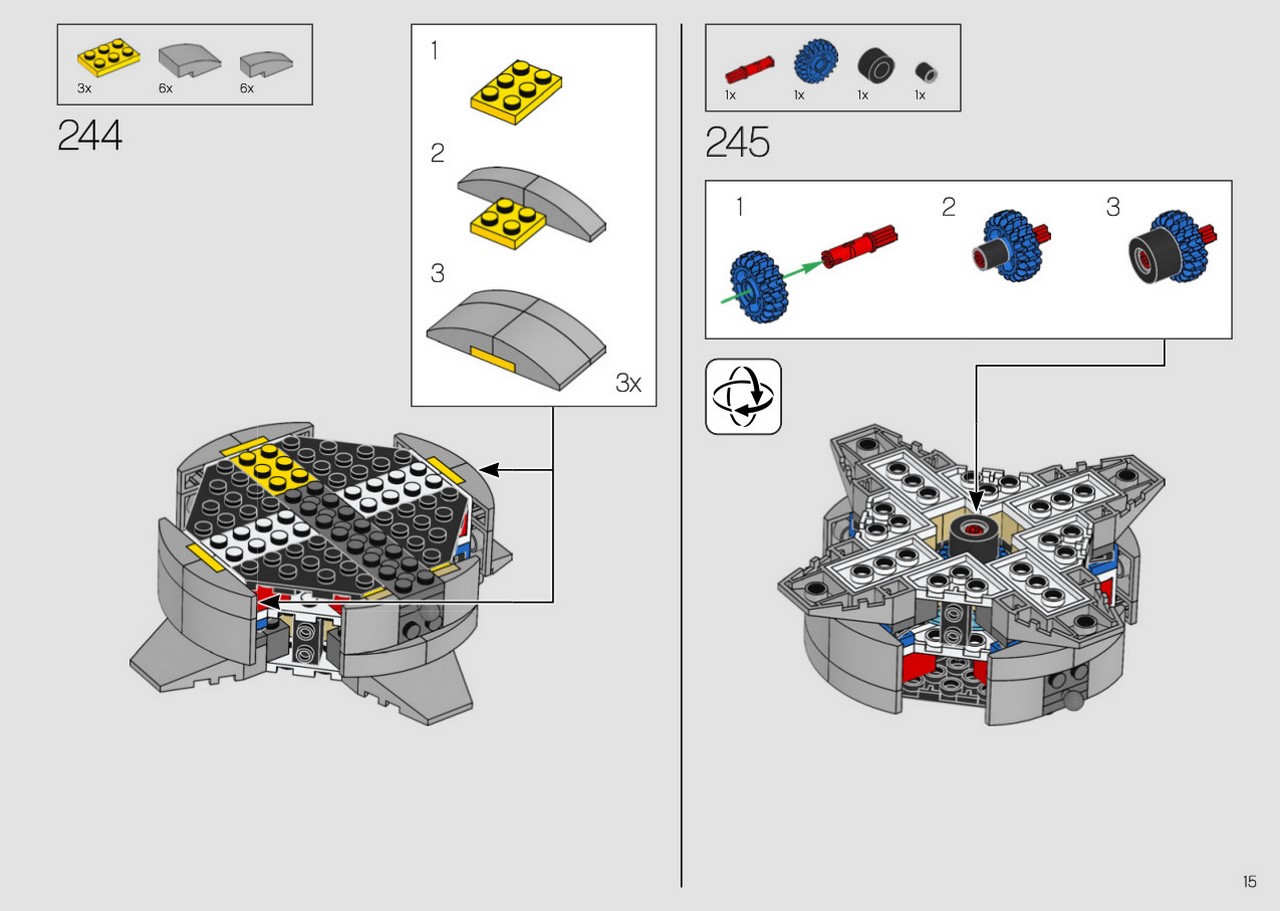 3x 6x 6x

244

1

2

3

3x

1x 1x 1x 1x

245

1

2

3

15