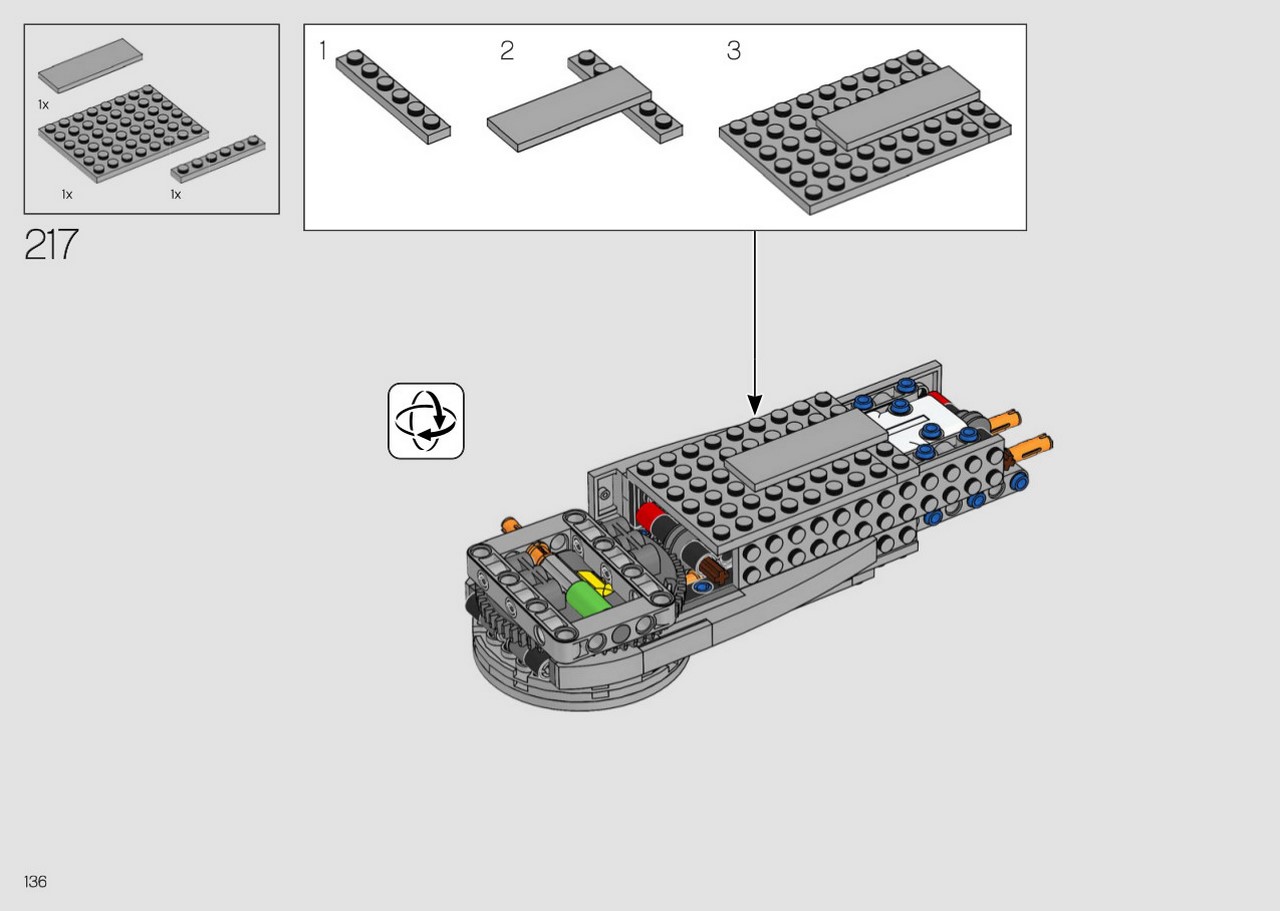 1x

1x

1x

217

1

2

3

136