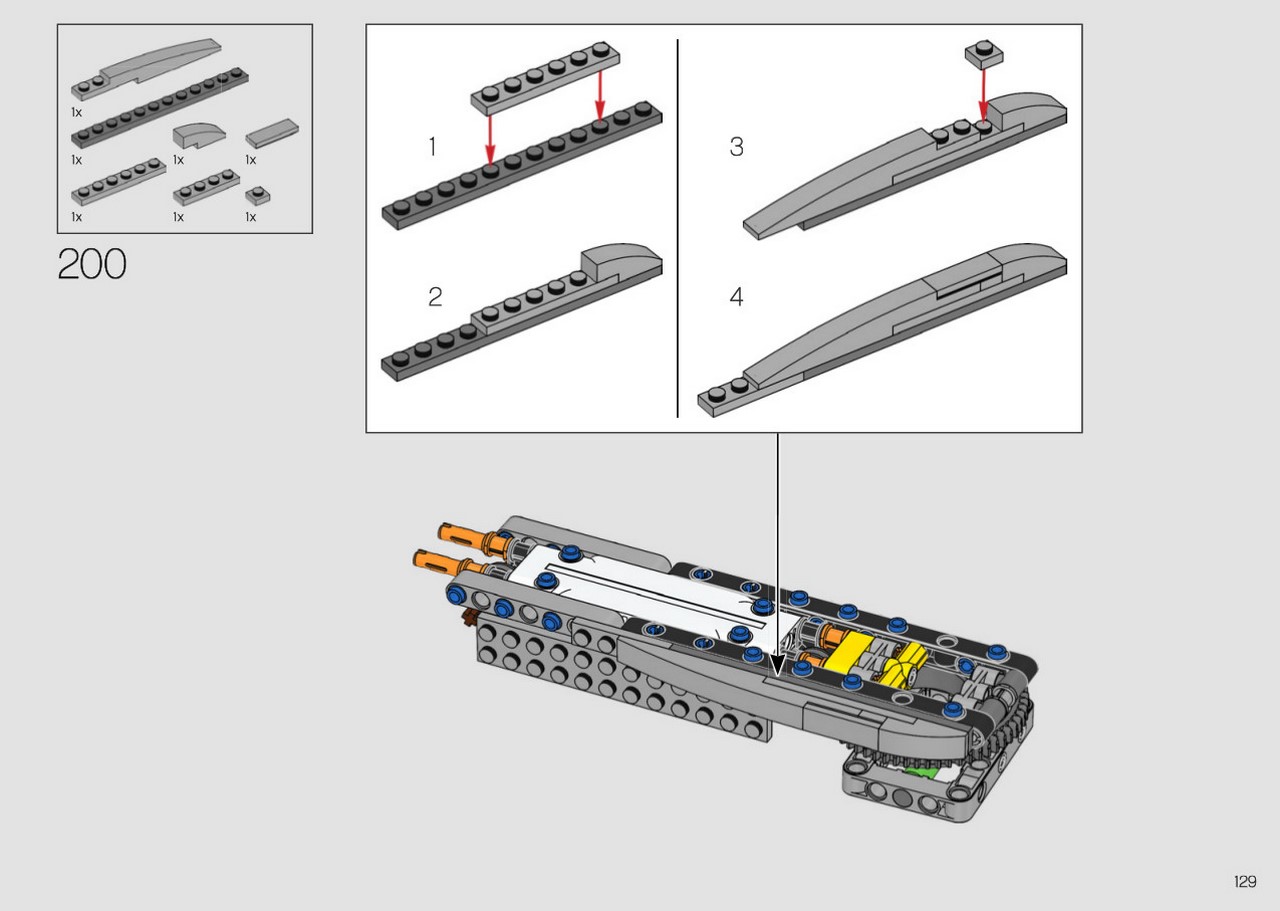 1x
1x
1x
1x
1x
1x
1x

200

1

2

3

4

129