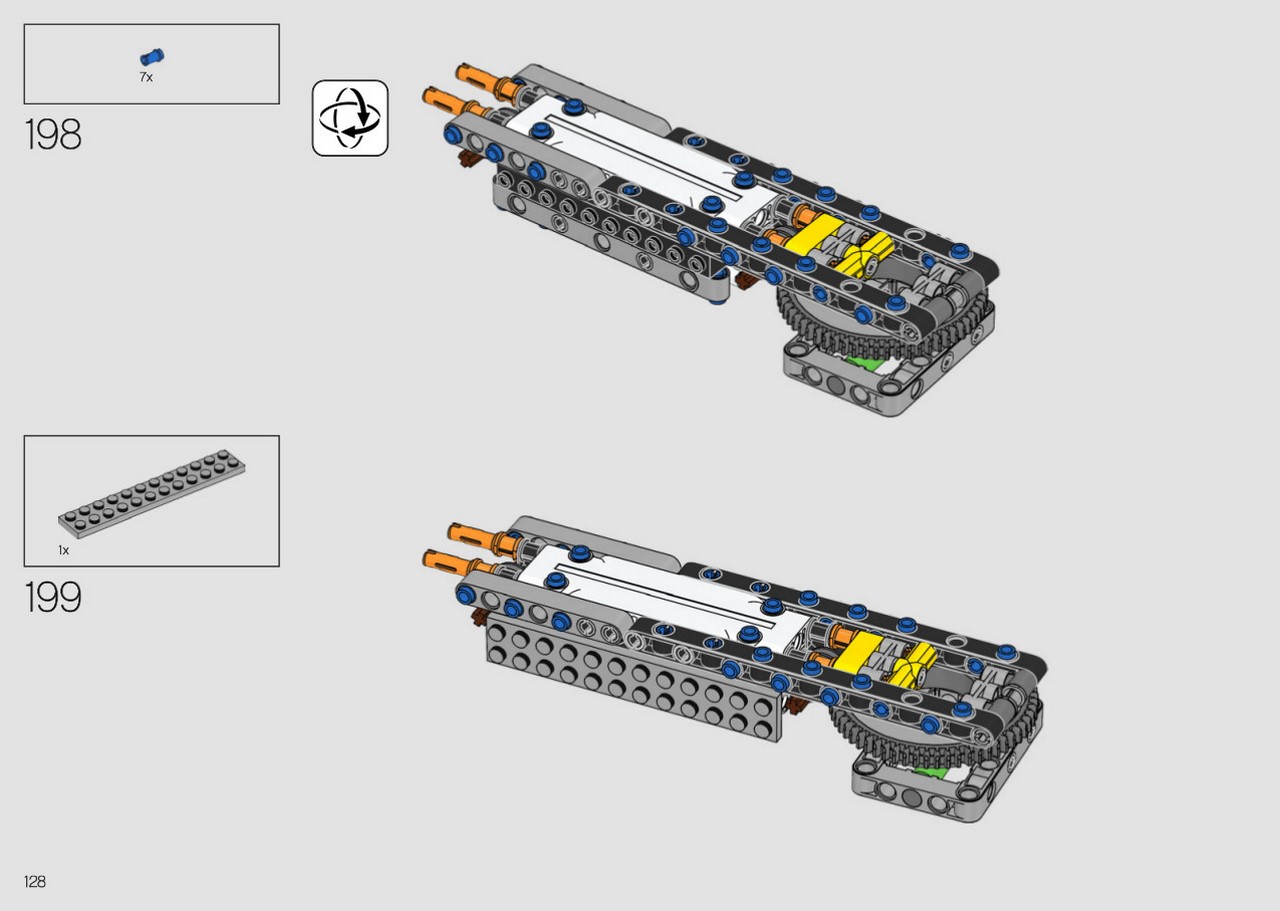 7x

198

1x

199

128