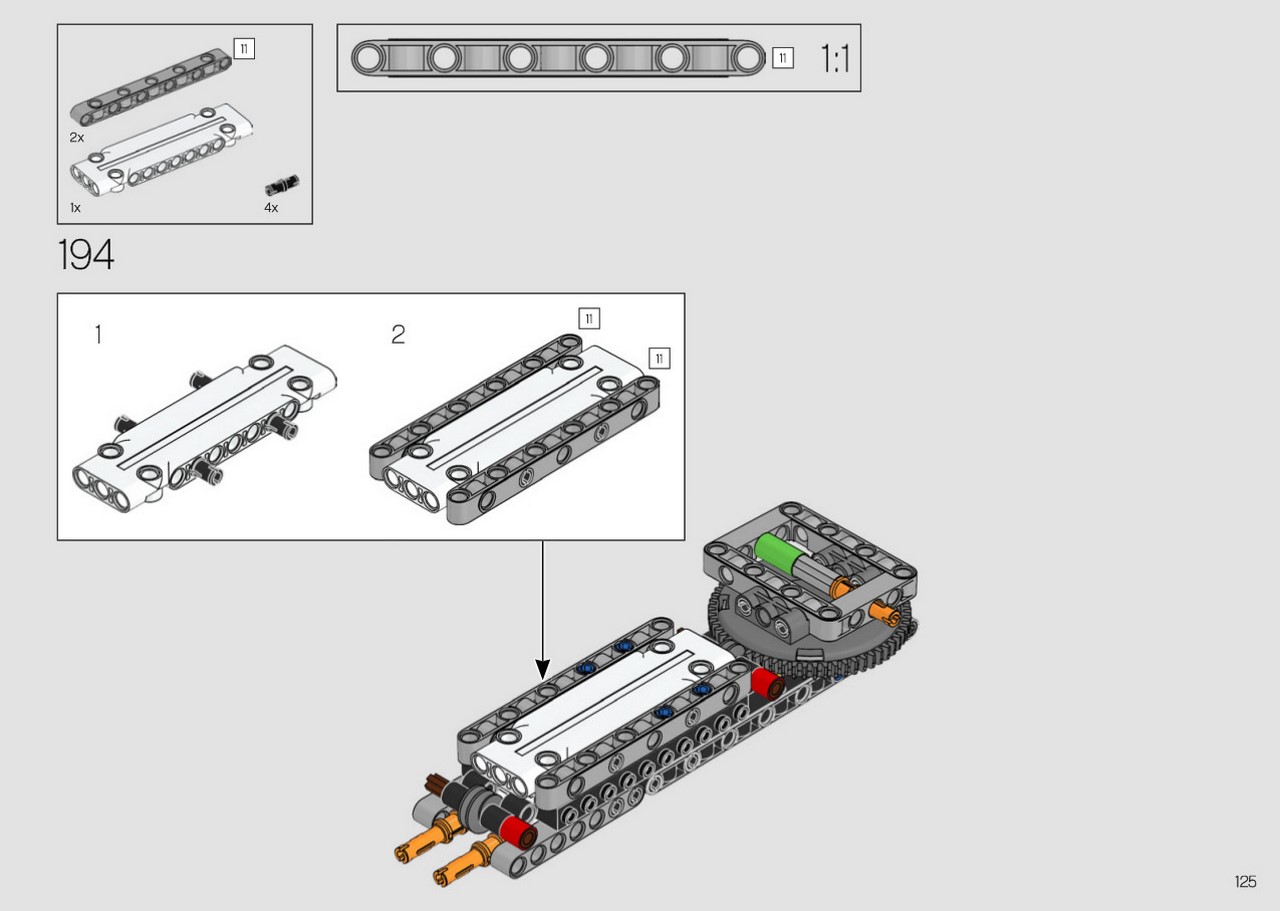 11
2x
1x
4x

11 1:1

194

1
2
11
11

125