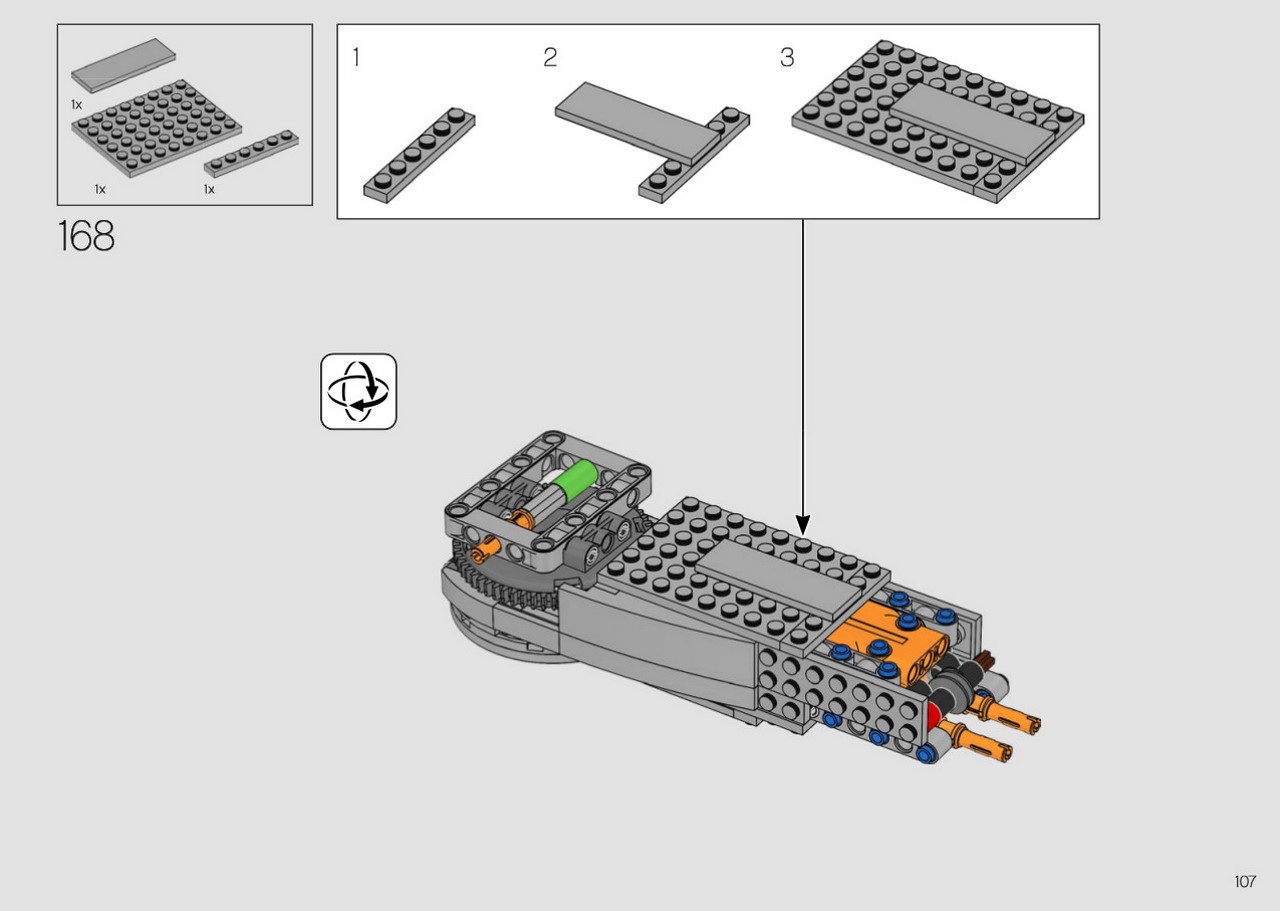 1x

1x

1x

168

1

2

3

107