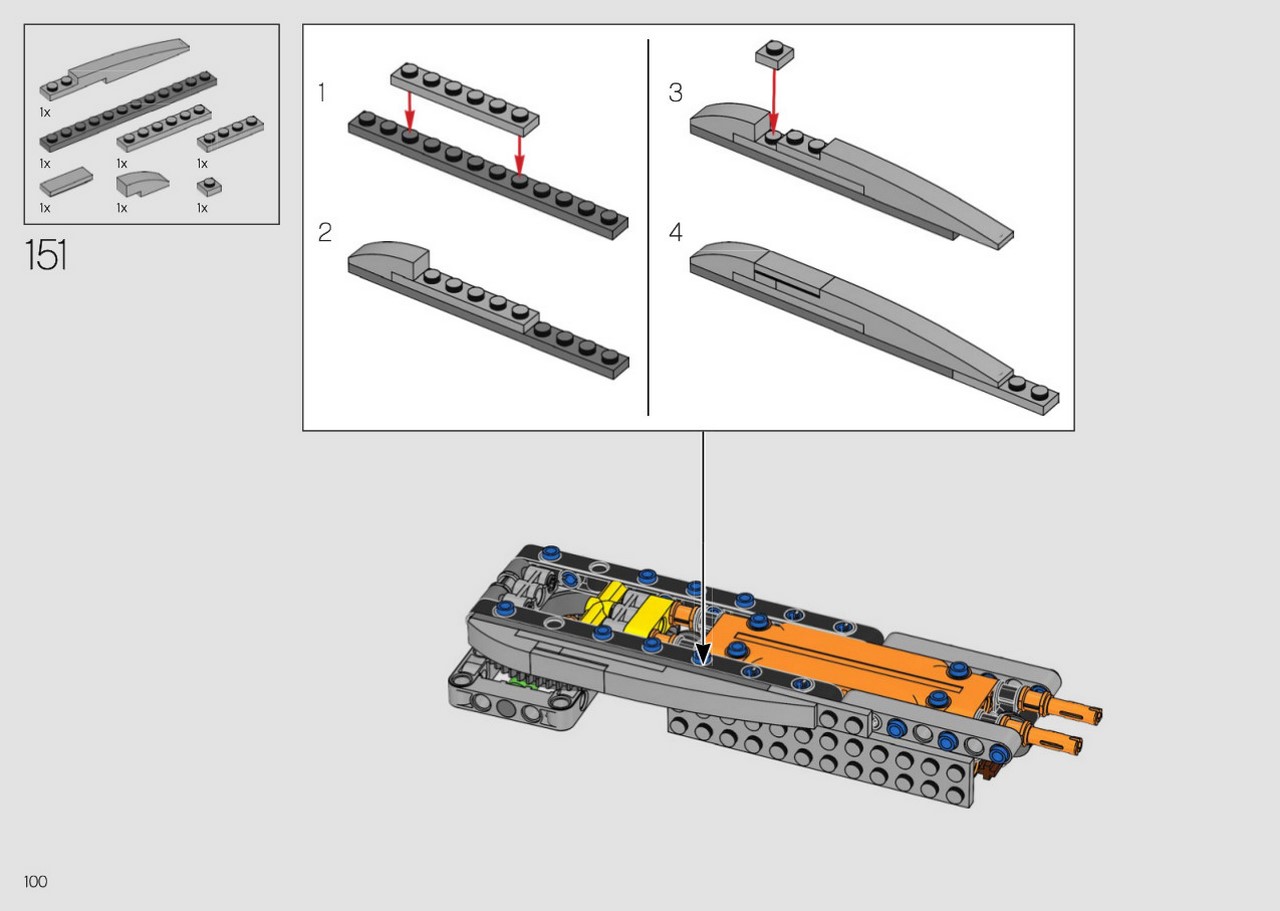 1x
1x
1x
1x
1x
1x
1x

151

1

2

3

4

100