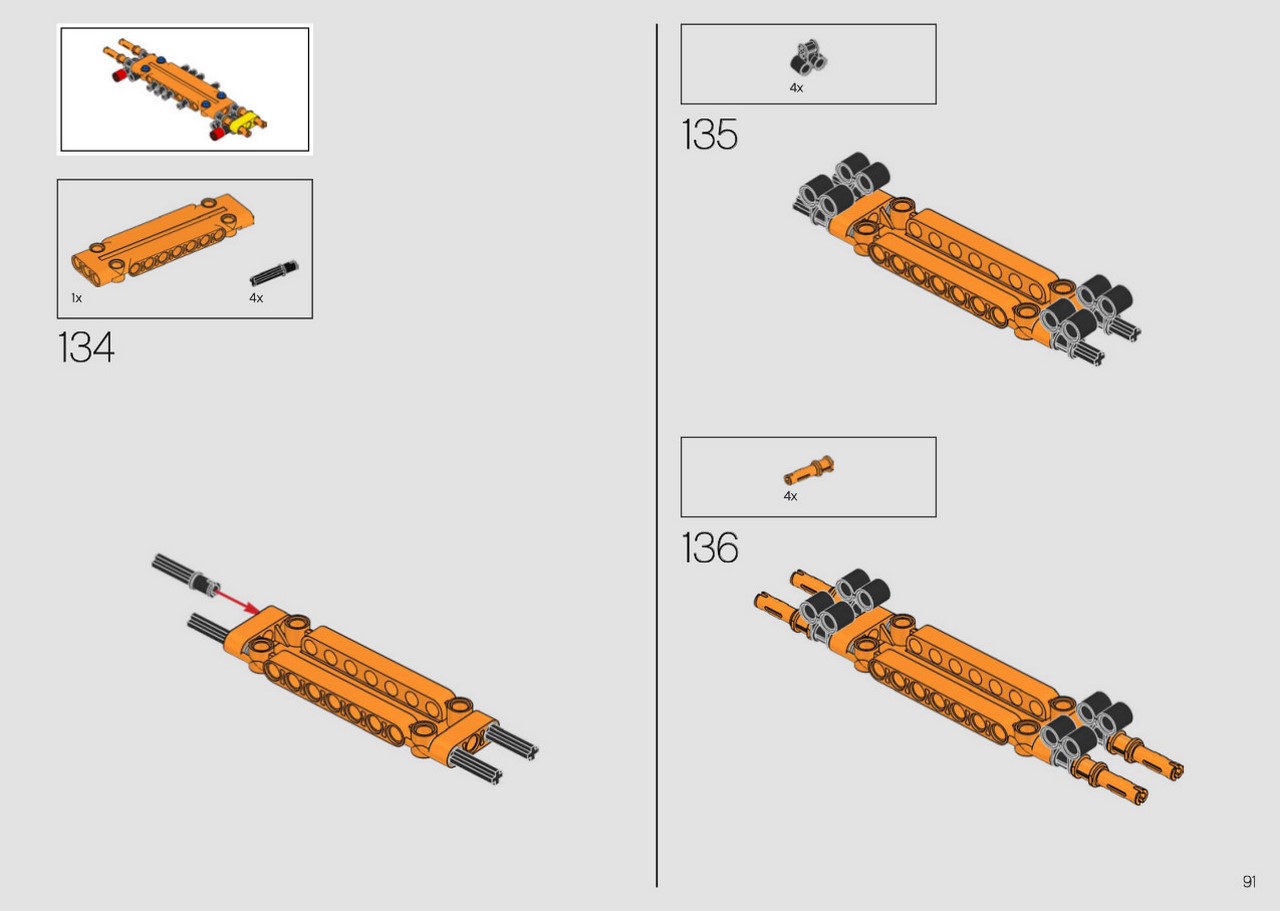 1x

4x

134

4x

135

4x

136

91