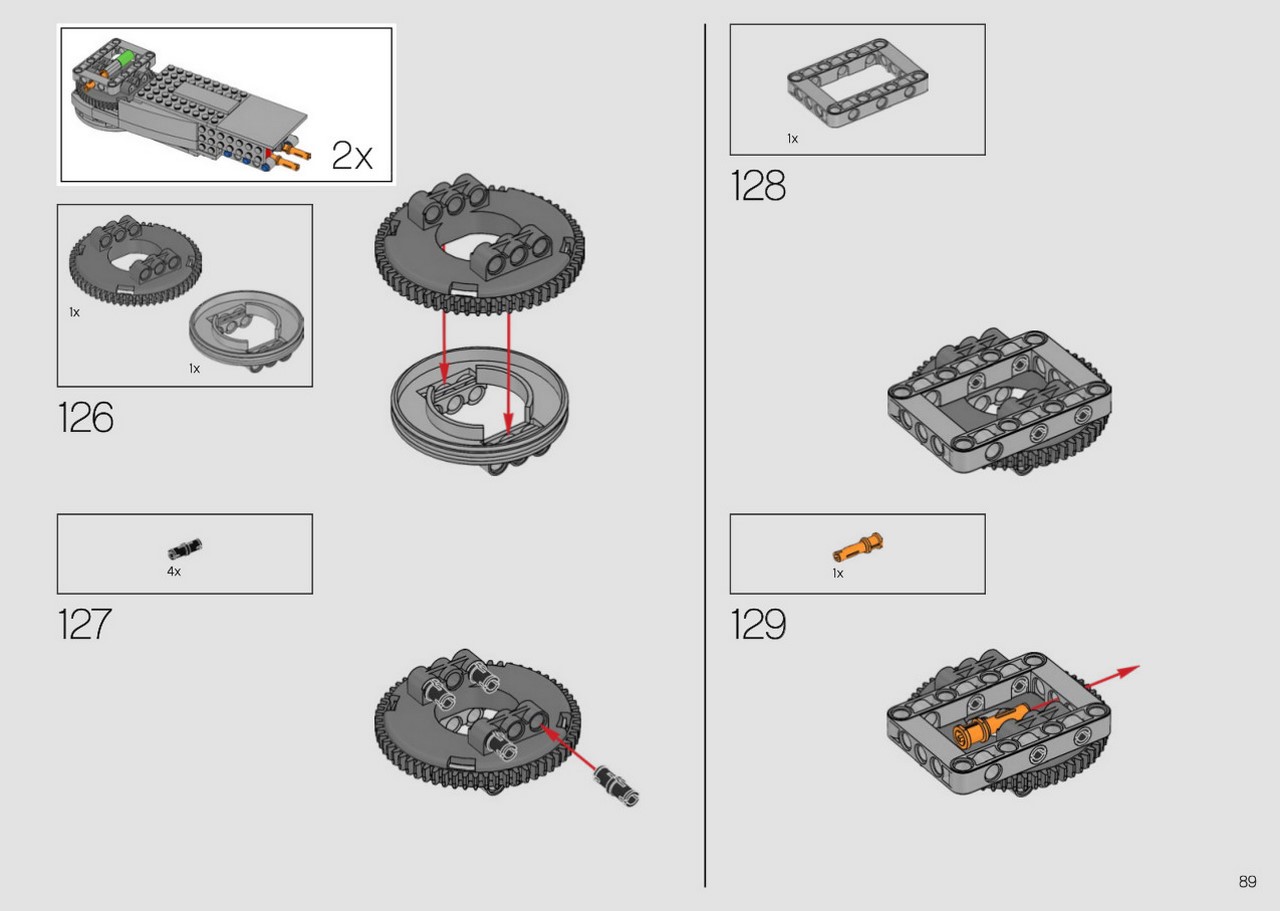 2x

1x

1x

126

4x

127

1x

128

1x

129

89