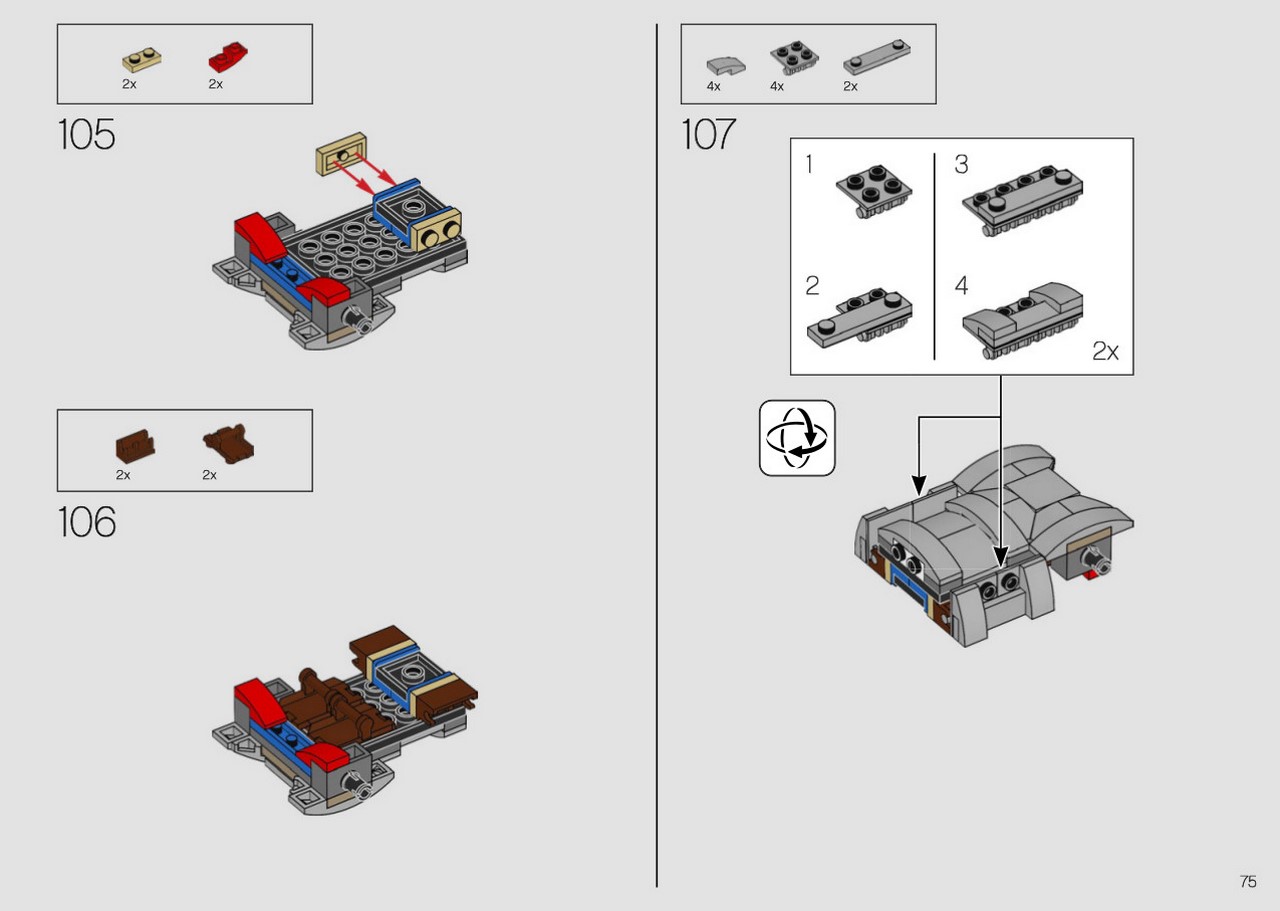 2x 2x

105

2x 2x

106

4x 4x 2x

107

1

2

3

4

2x

75