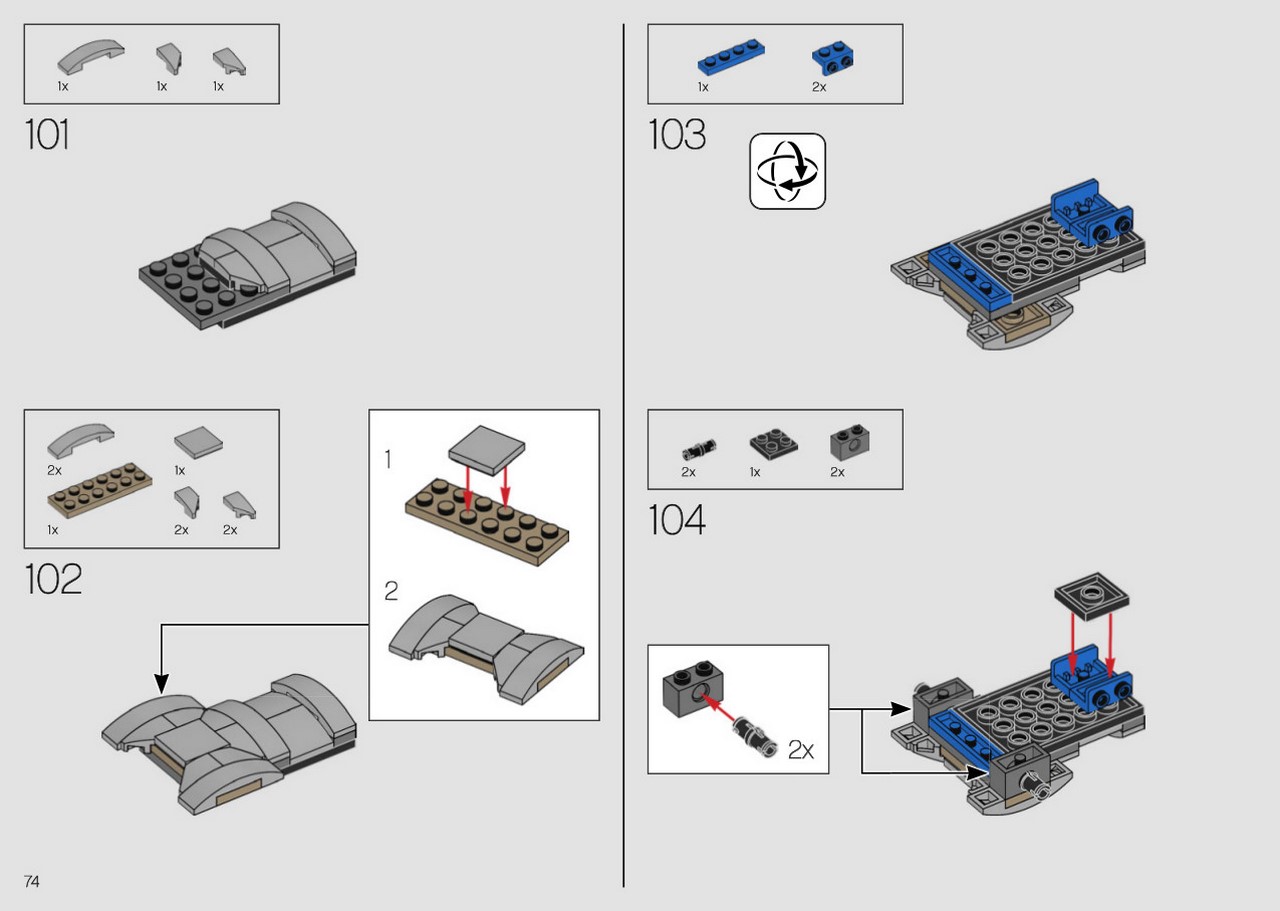 1x 1x 1x

101

2x 1x
1x 2x 2x

102

1
2

74

1x 2x

103

2x 1x 2x

104

2x