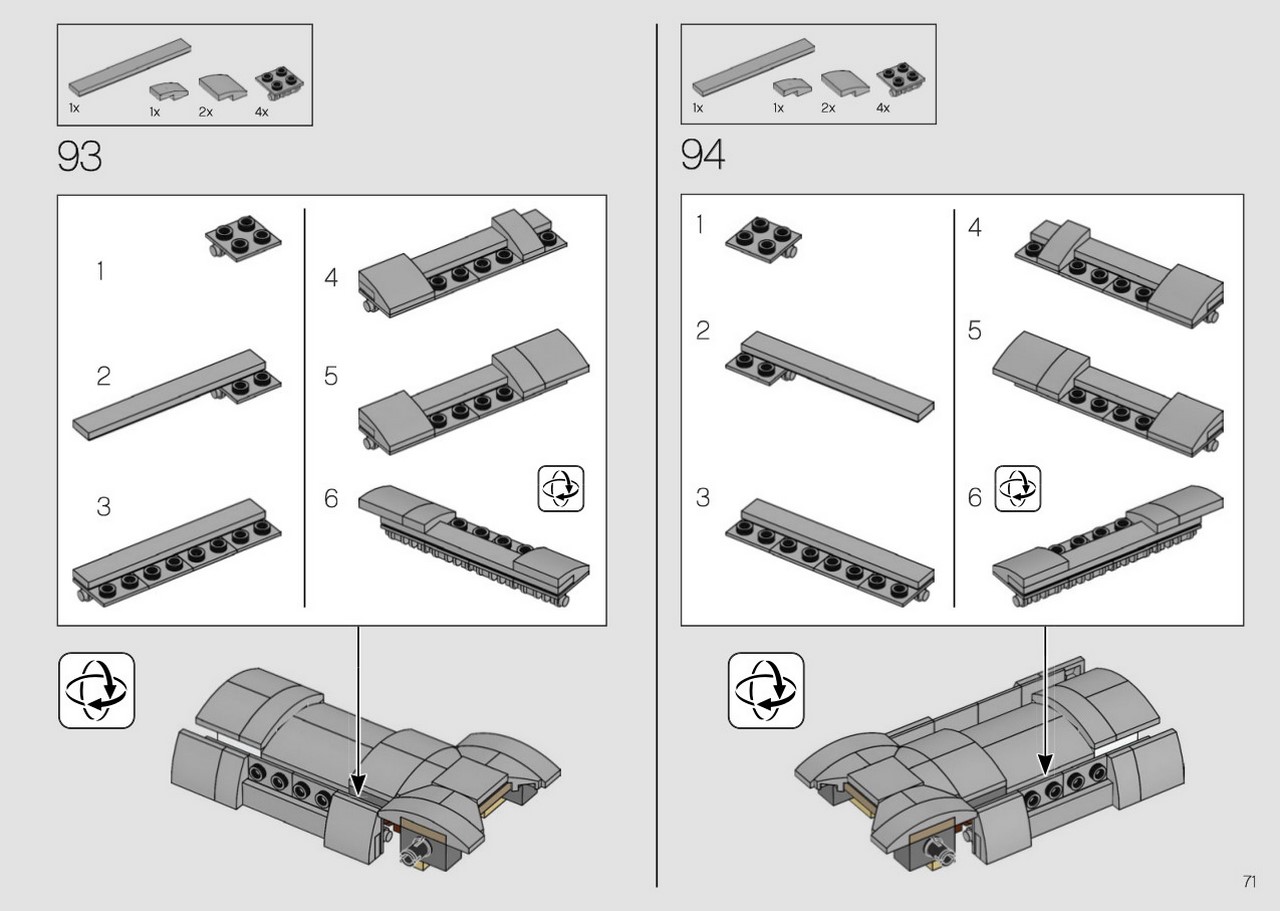 1x 1x 2x 4x

93

1

2

3

4

5

6

1x 1x 2x 4x

94

1

2

3

4

5

6

71