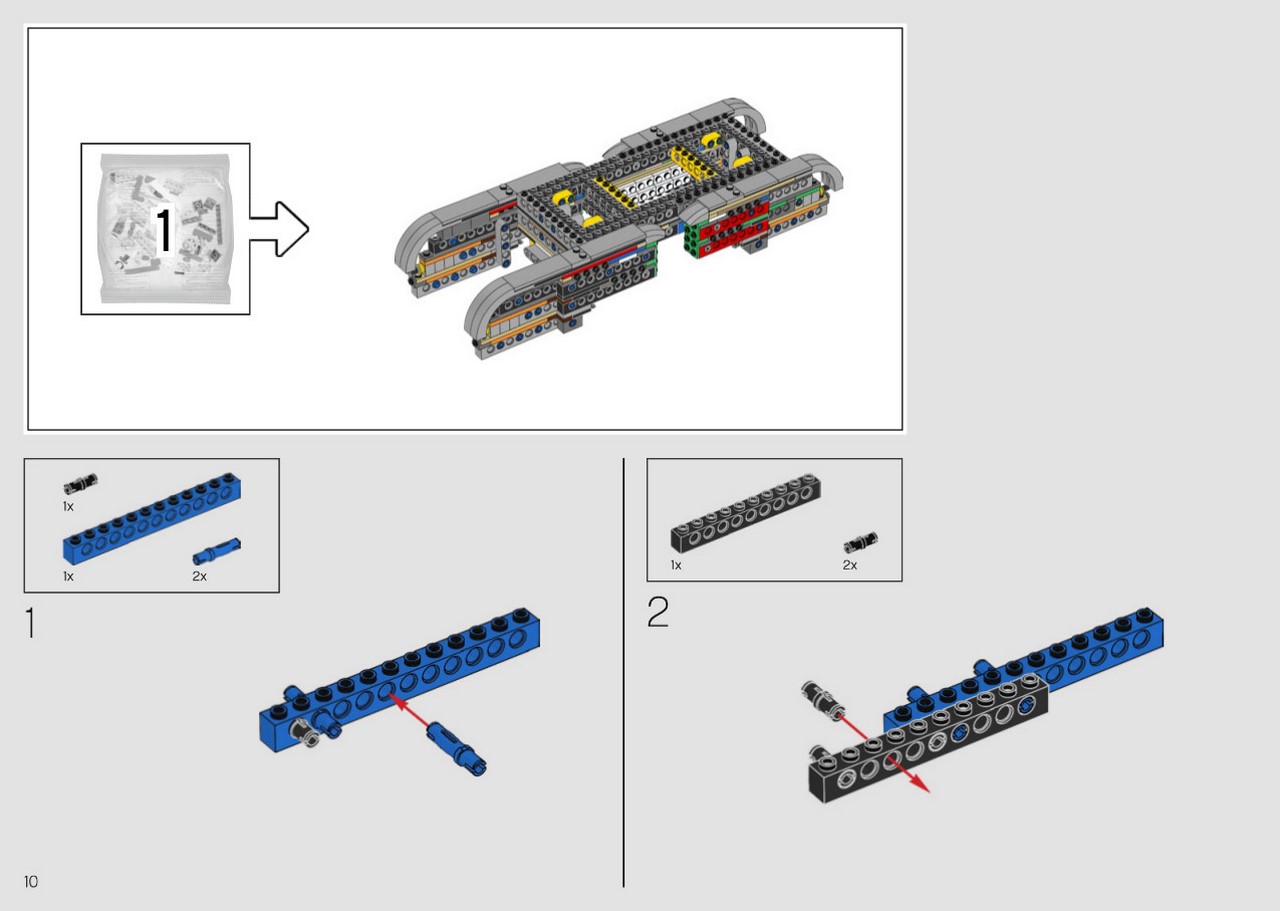 1

1x
1x
2x

1

1x
2x

2

10