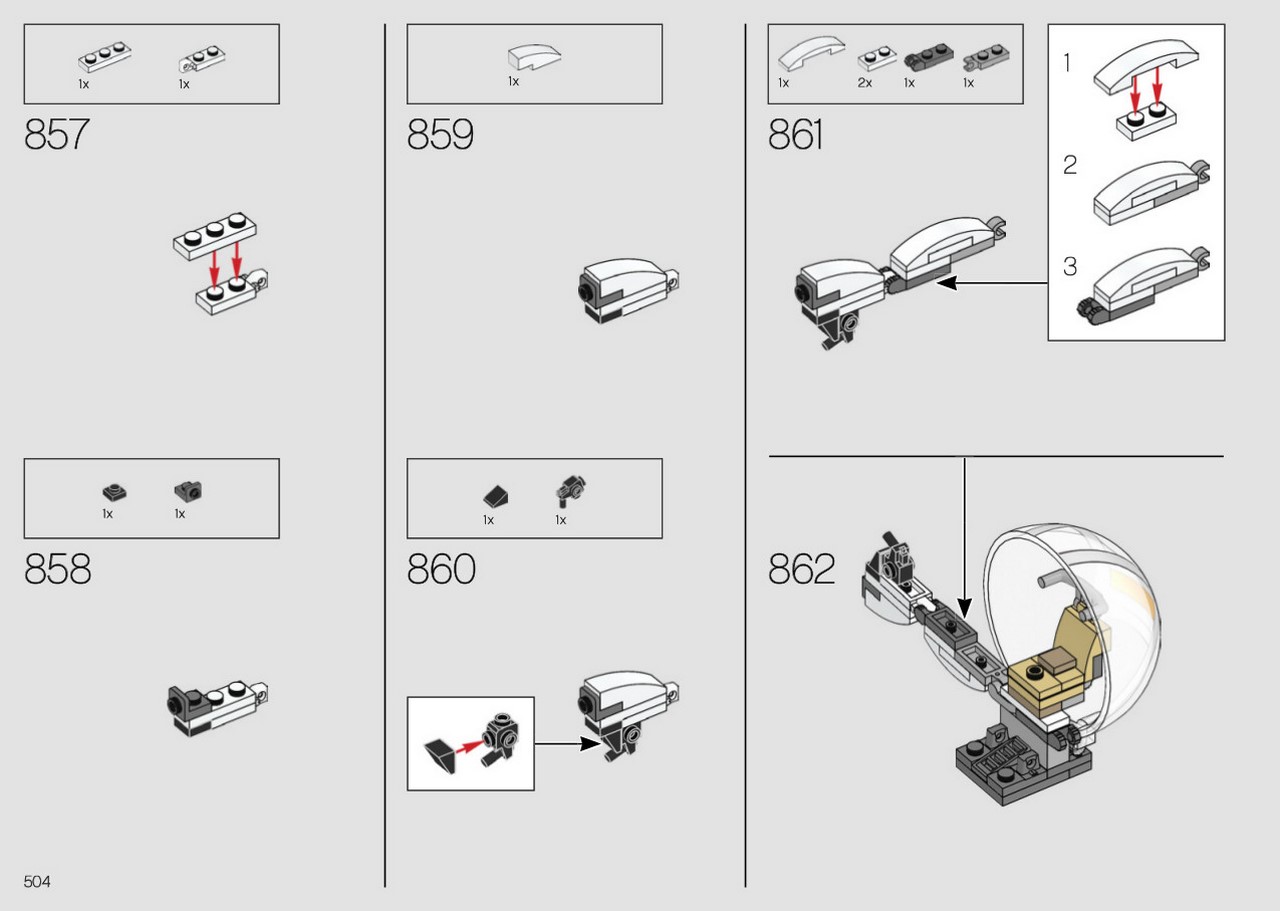 1x 1x

857

1x 1x

858

1x

859

1x 1x

860

1x 2x 1x 1x

861

1

2

3

862

504