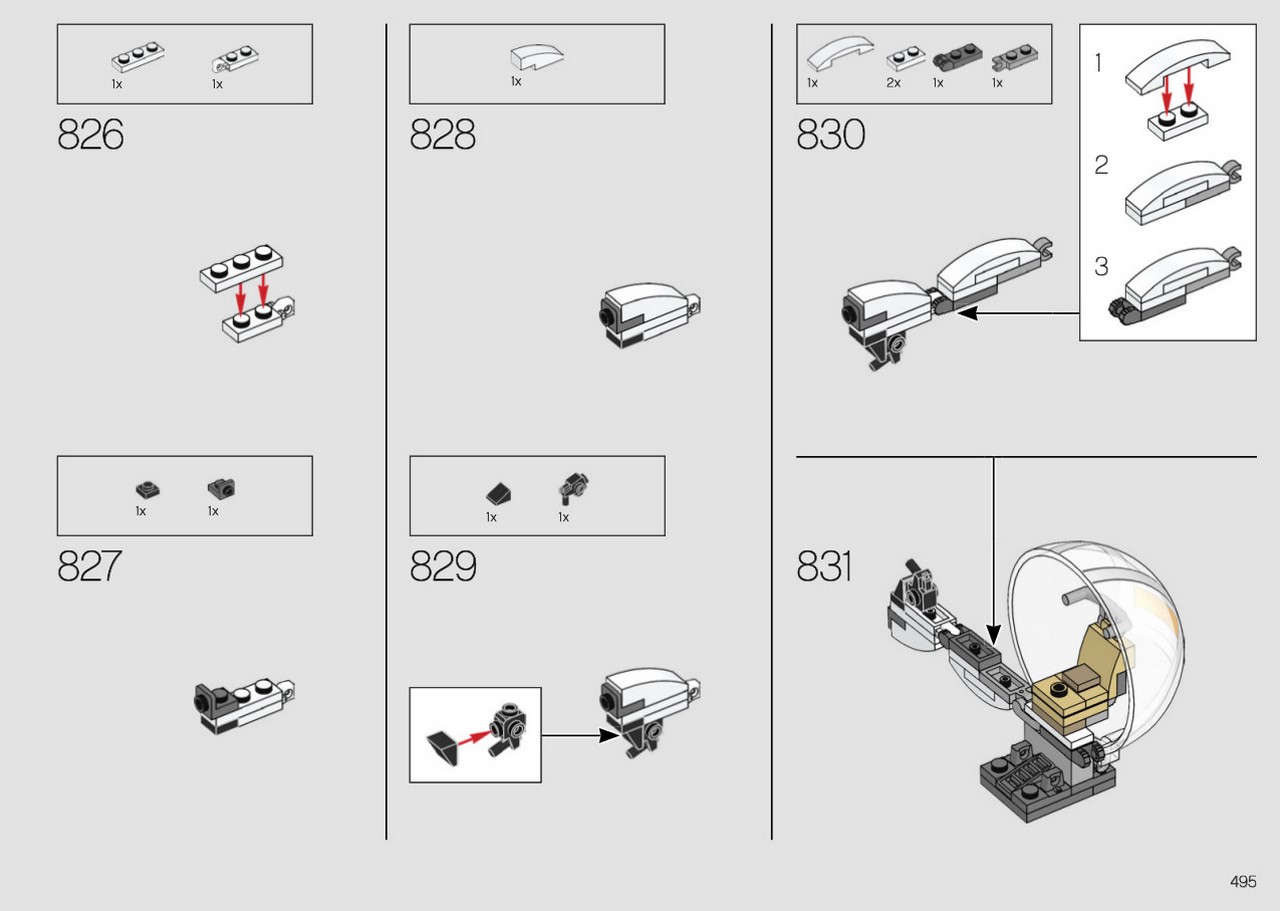 1x 1x

826

1x 1x

827

1x

828

1x 1x

829

1x 2x 1x 1x

830

1

2

3

831

495