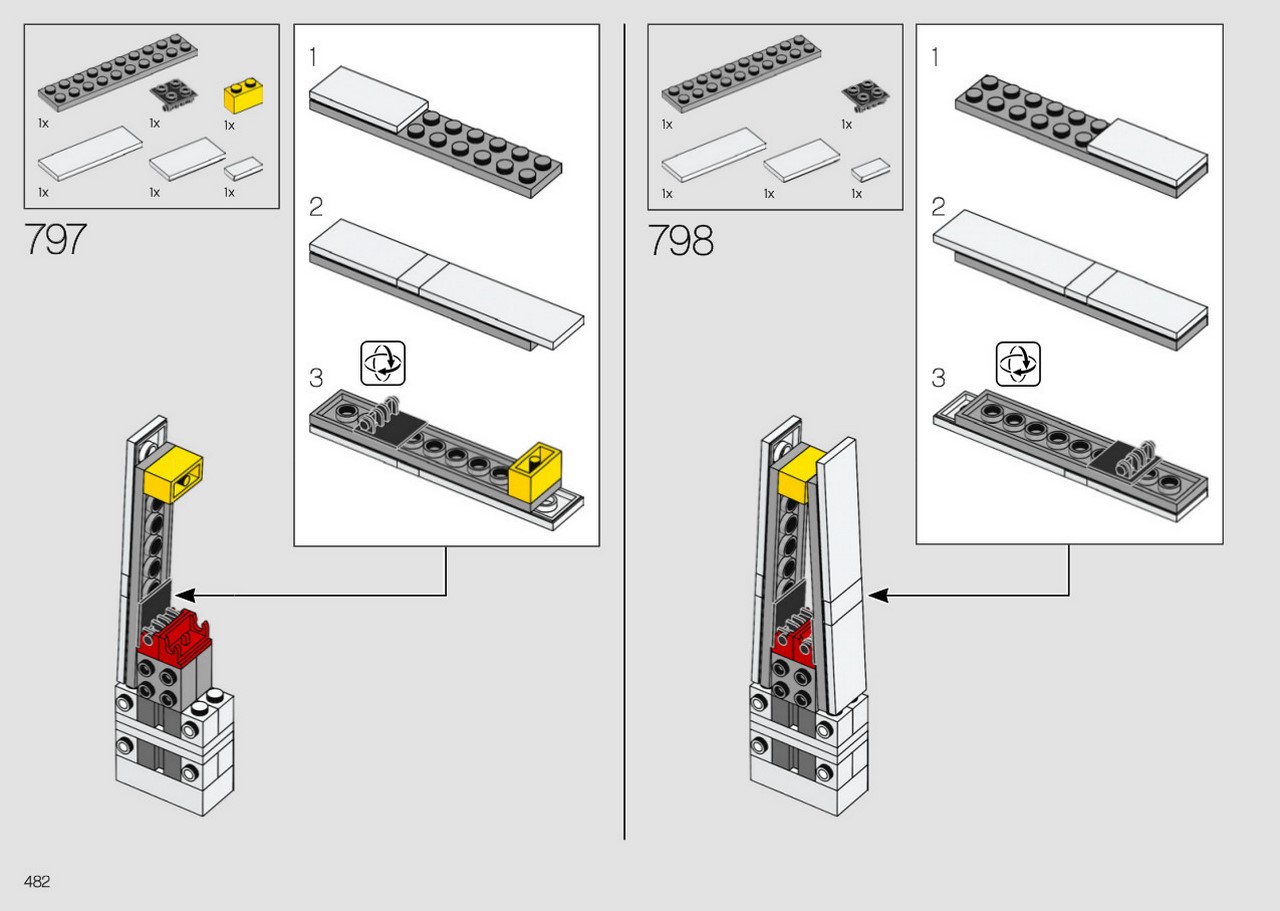 1x
1x
1x
1x
1x
1x

797

1

2

3

1x
1x
1x
1x
1x

798

1

2

3

482