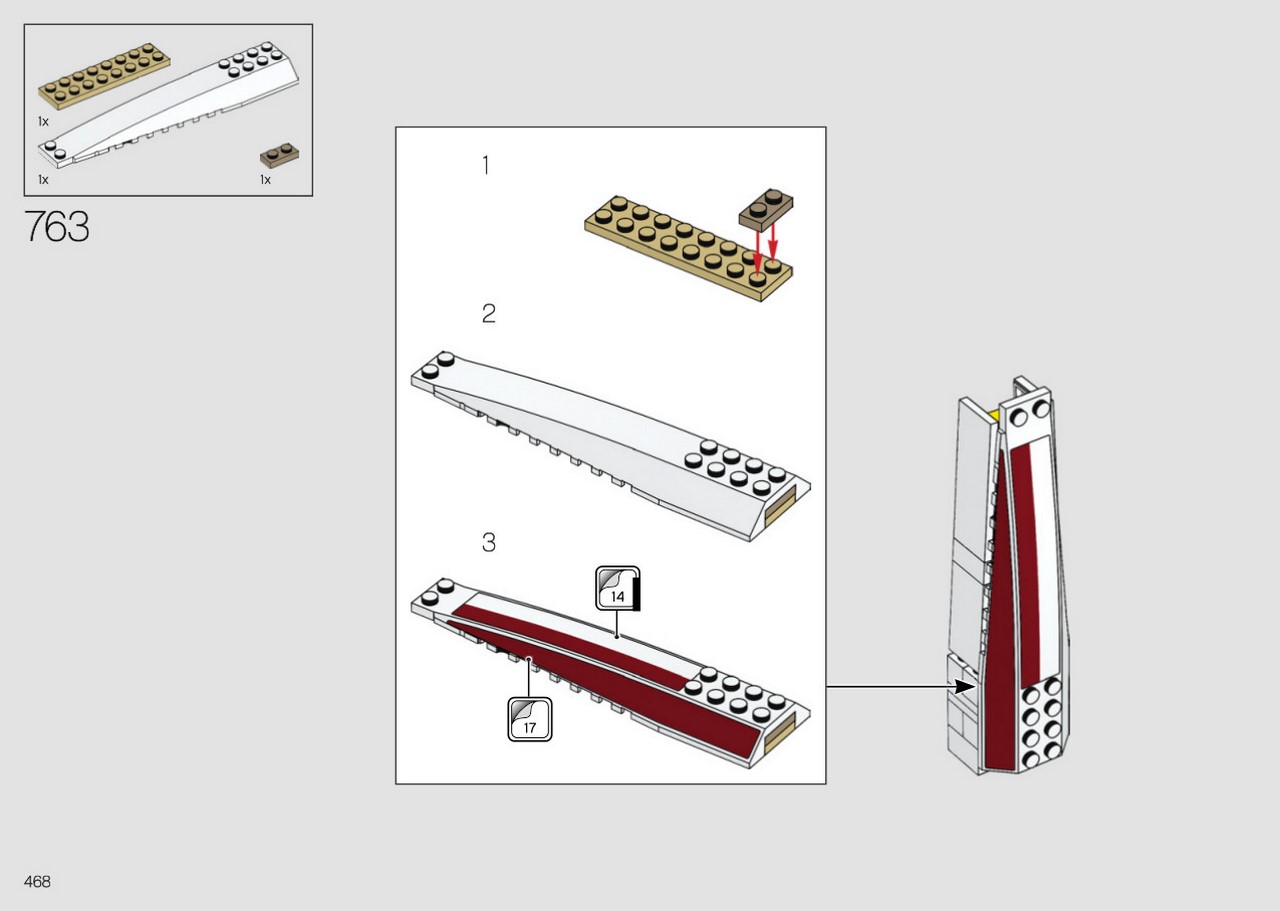 1x
1x
1x
763
1
2
3
14
17
468