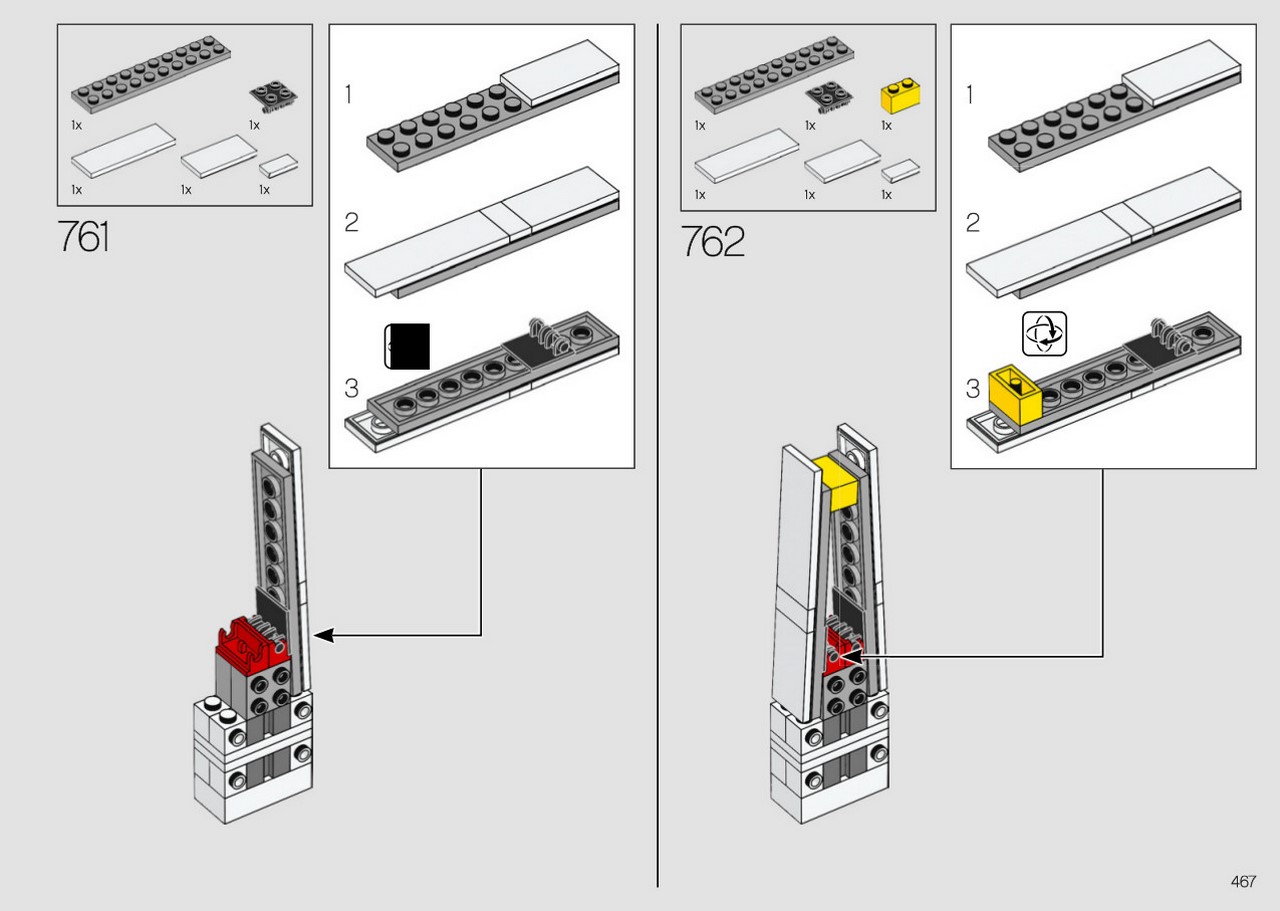 1x
1x
1x
1x
1x

761

1

2

3

1x
1x
1x
1x
1x
1x

762

1

2

3

467