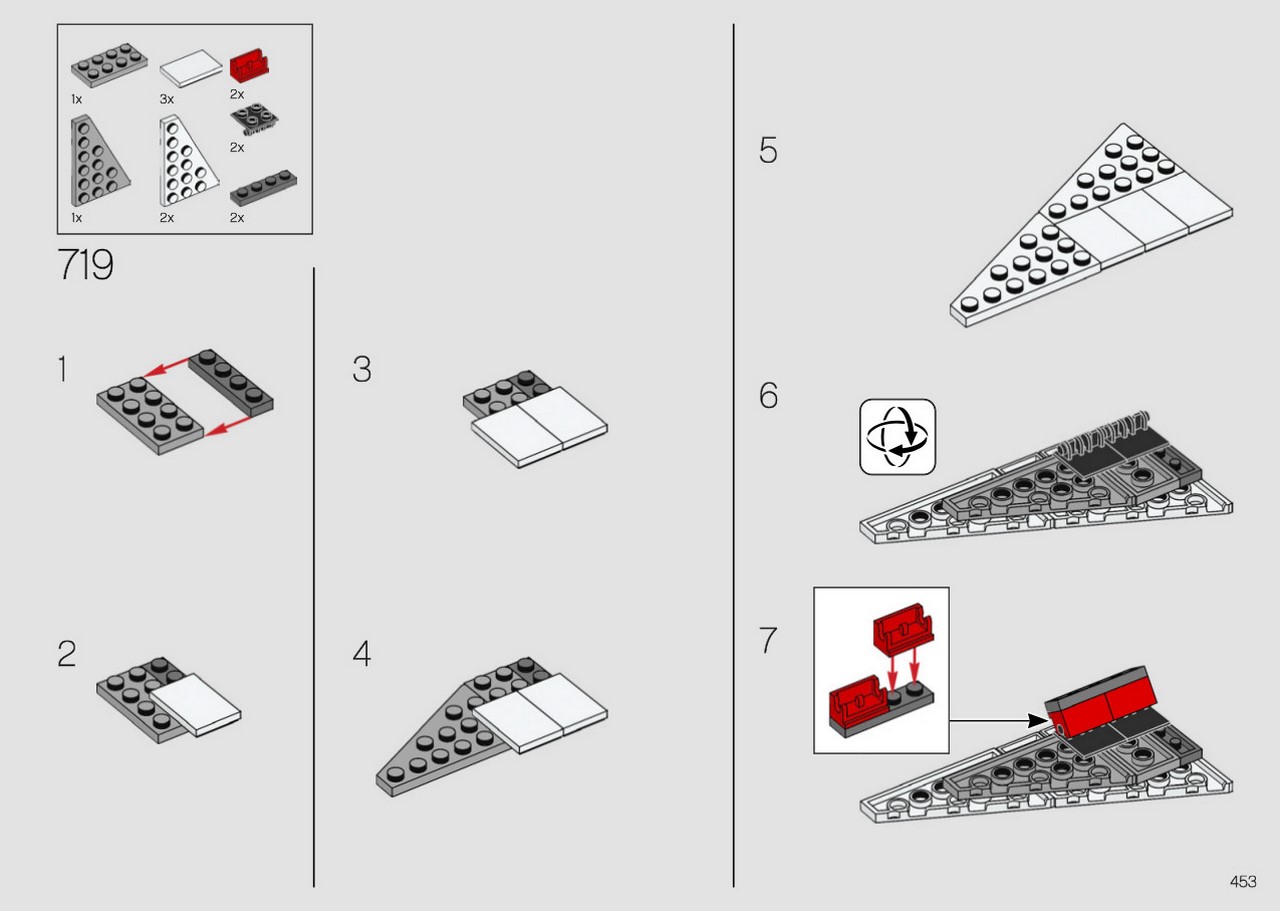 1x
3x
2x
2x
1x
2x
2x

719

1

2

3

4

5

6

7

453