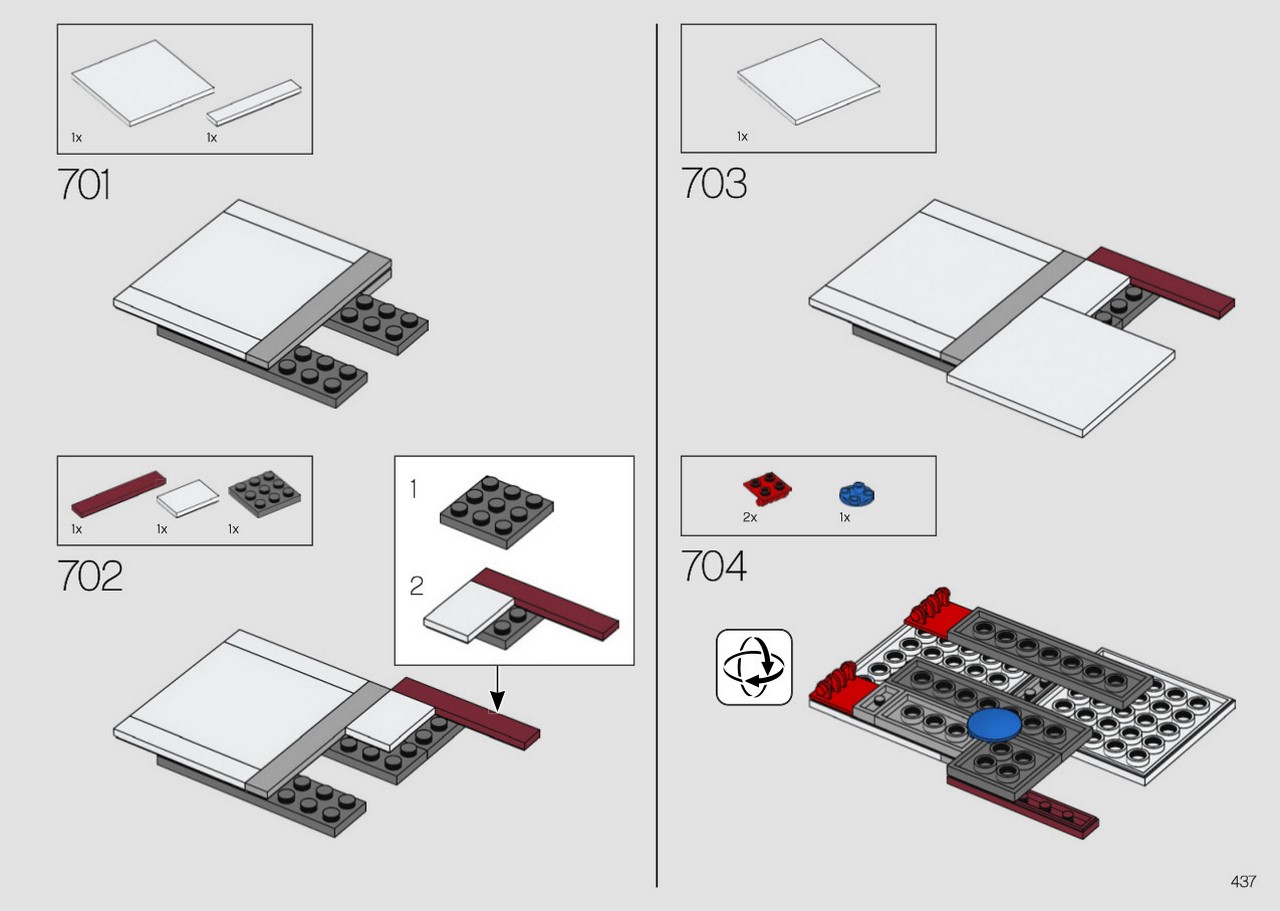 1x 1x

701

1x 1x 1x

702

1

2

1x

703

2x 1x

704

437