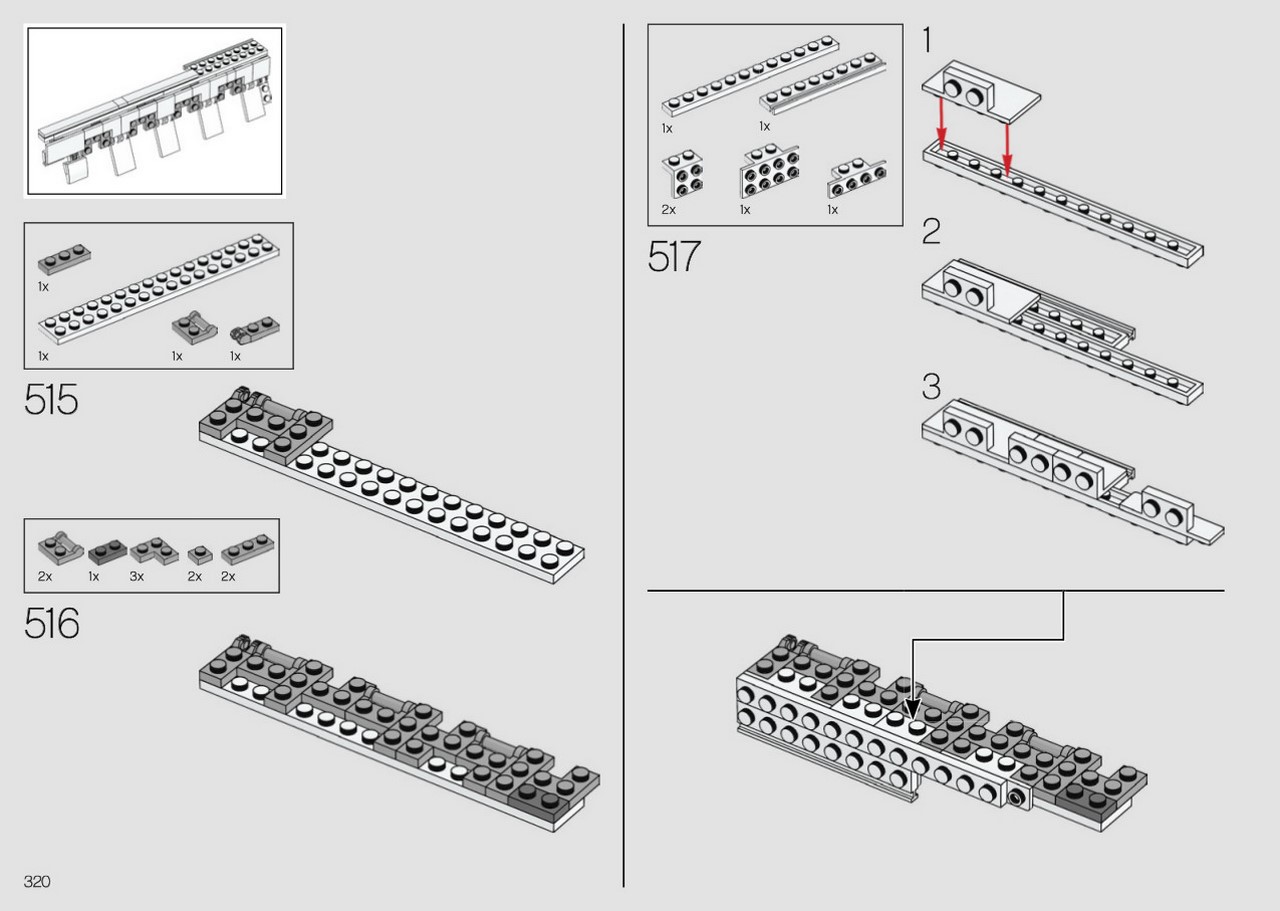 1x

1x 1x 1x

515

2x 1x 3x 2x 2x

516

320

1x 1x

2x 1x 1x

517

1

2

3