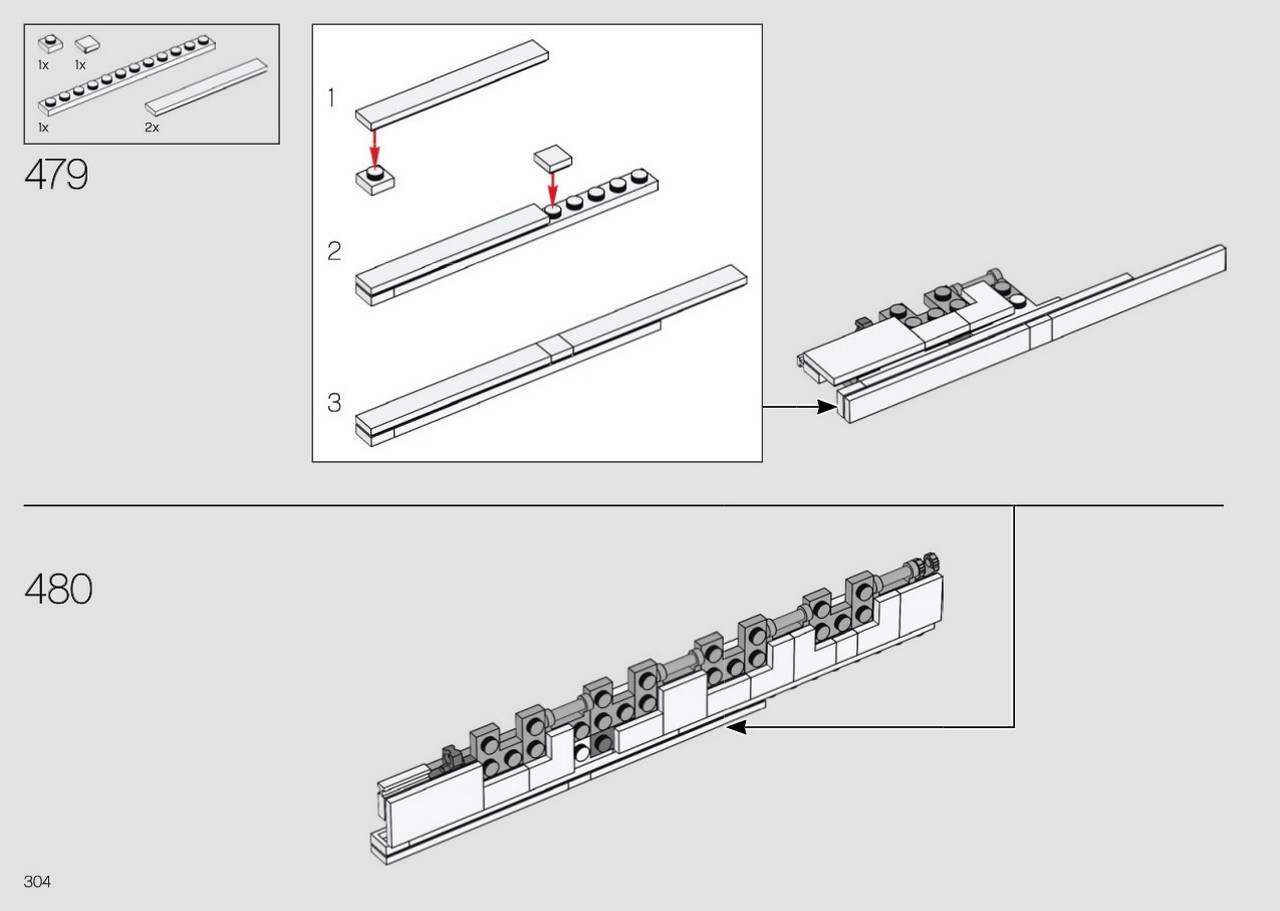 1x 1x

1x 2x

479

1

2

3

480

304