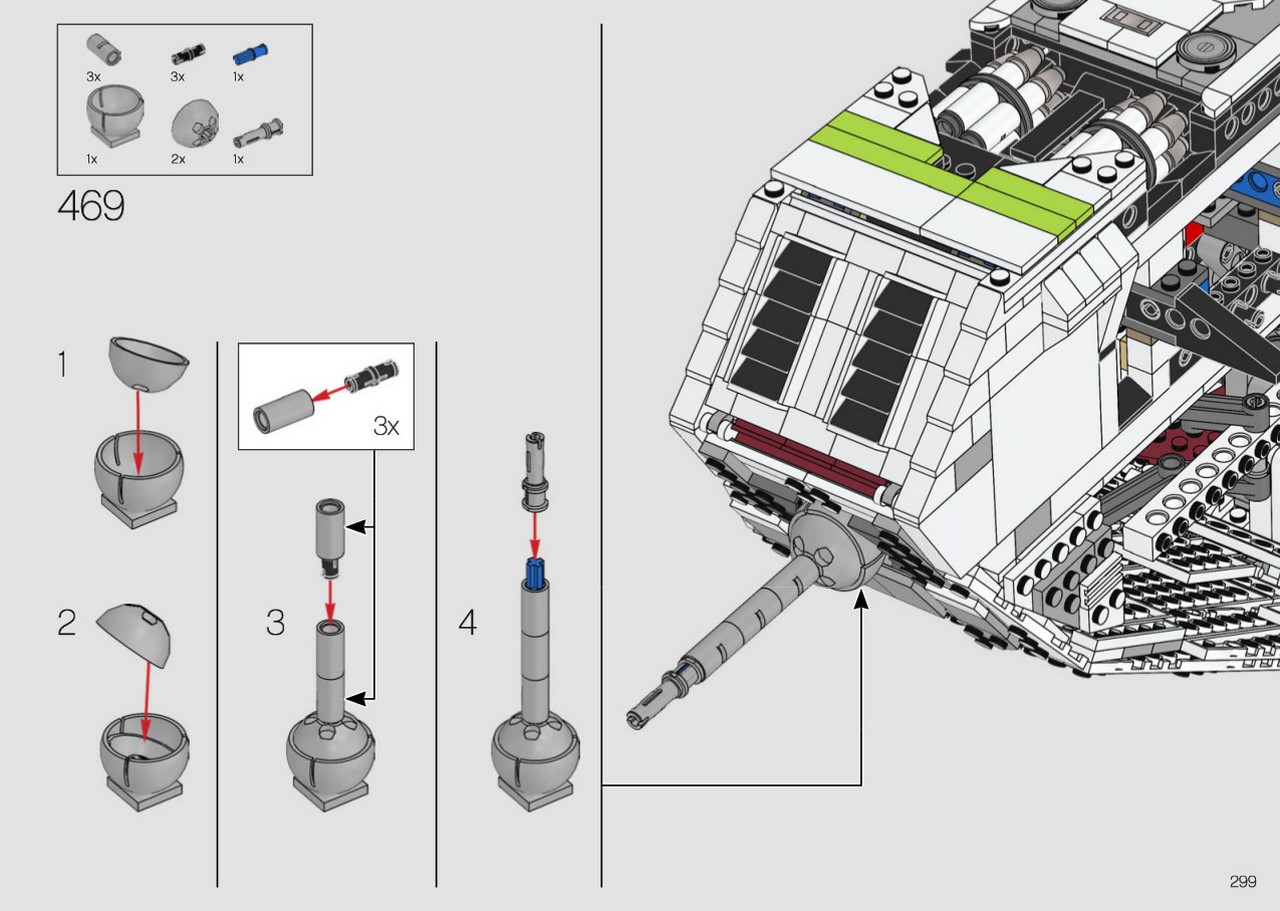 3x 3x 1x
1x 2x 1x

469

1

2

3x

3

4

299