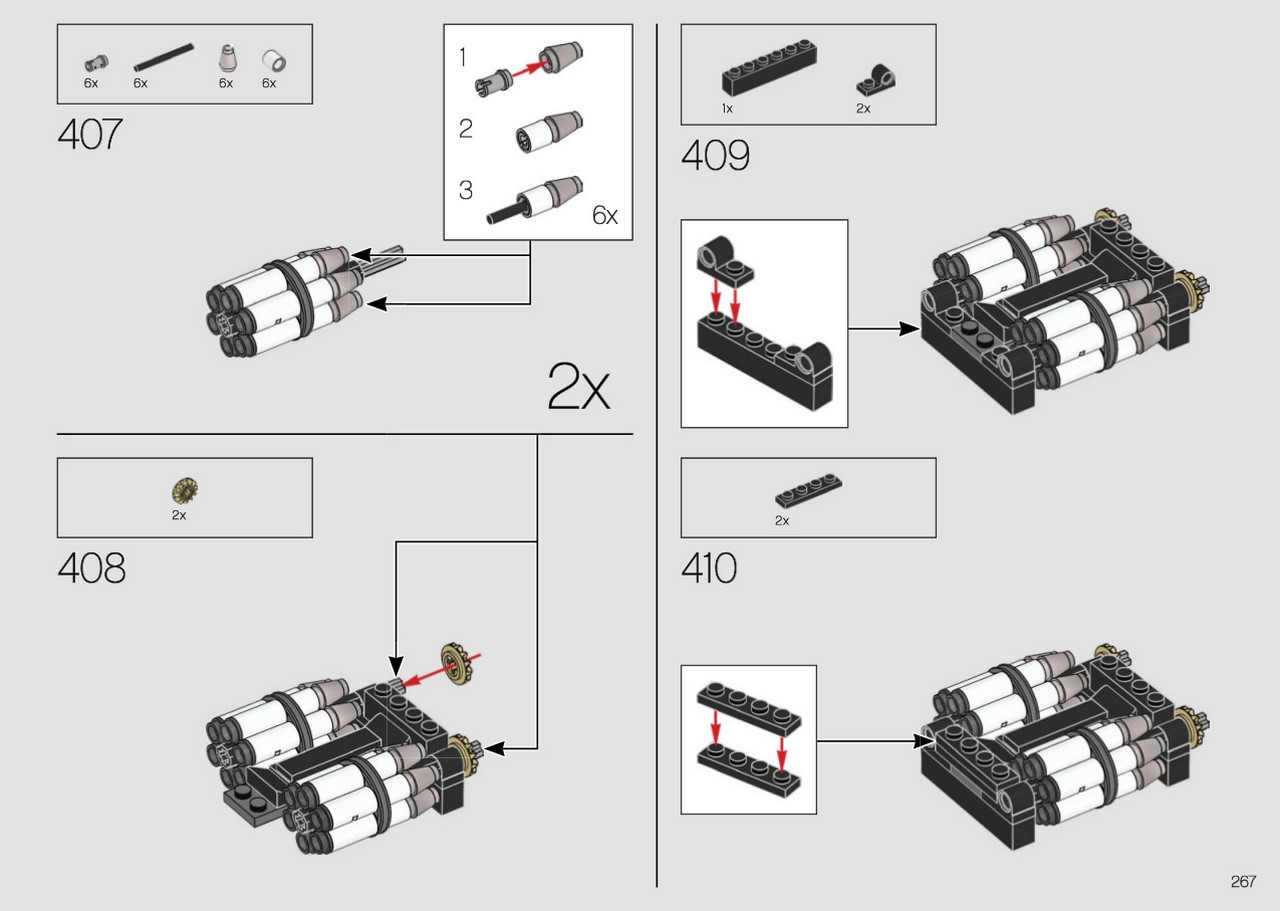 6x 6x 6x 6x

407

1

2

3

6x

2x

2x

408

1x 2x

409

2x

410

267