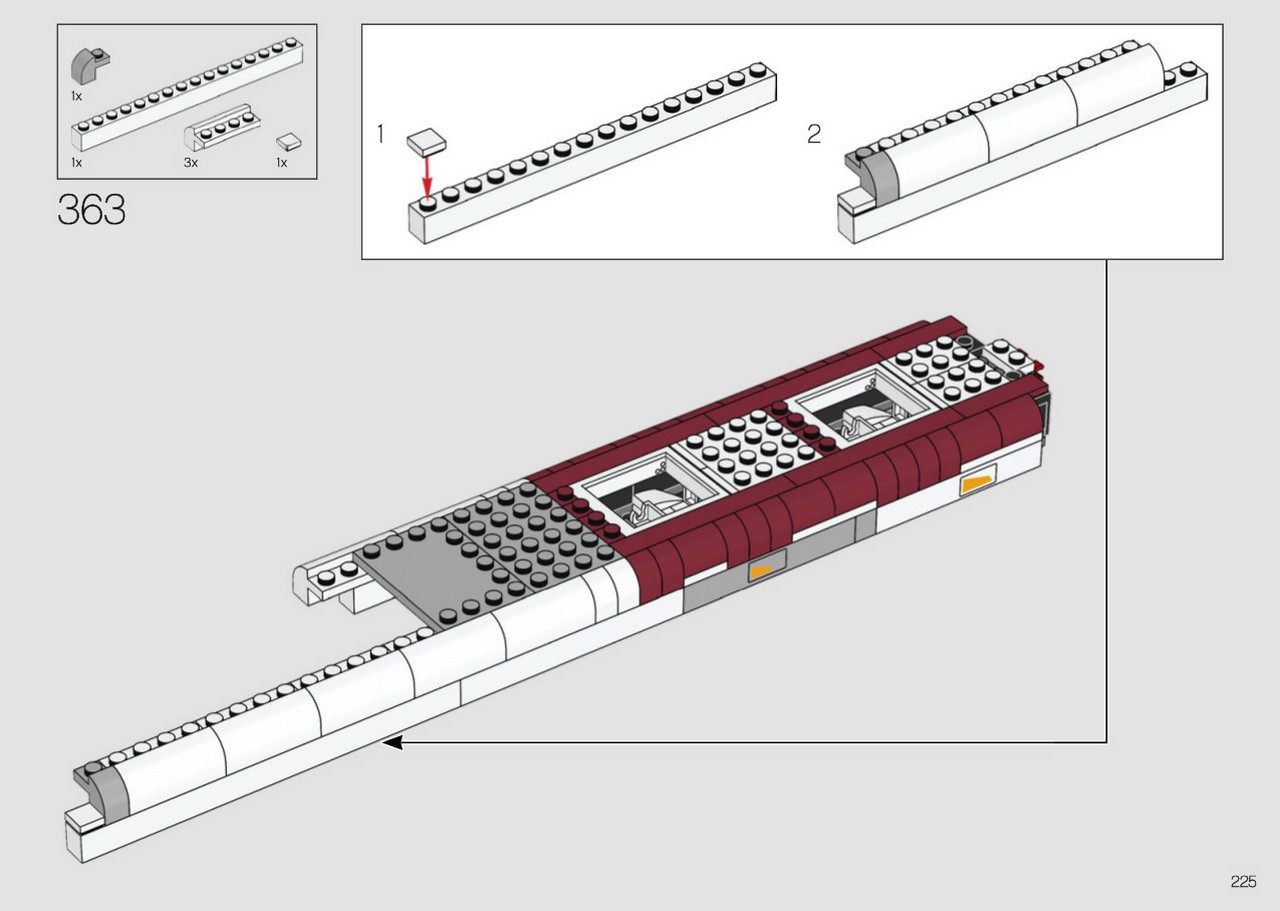 1x
1x
3x
1x

363

1

2

225