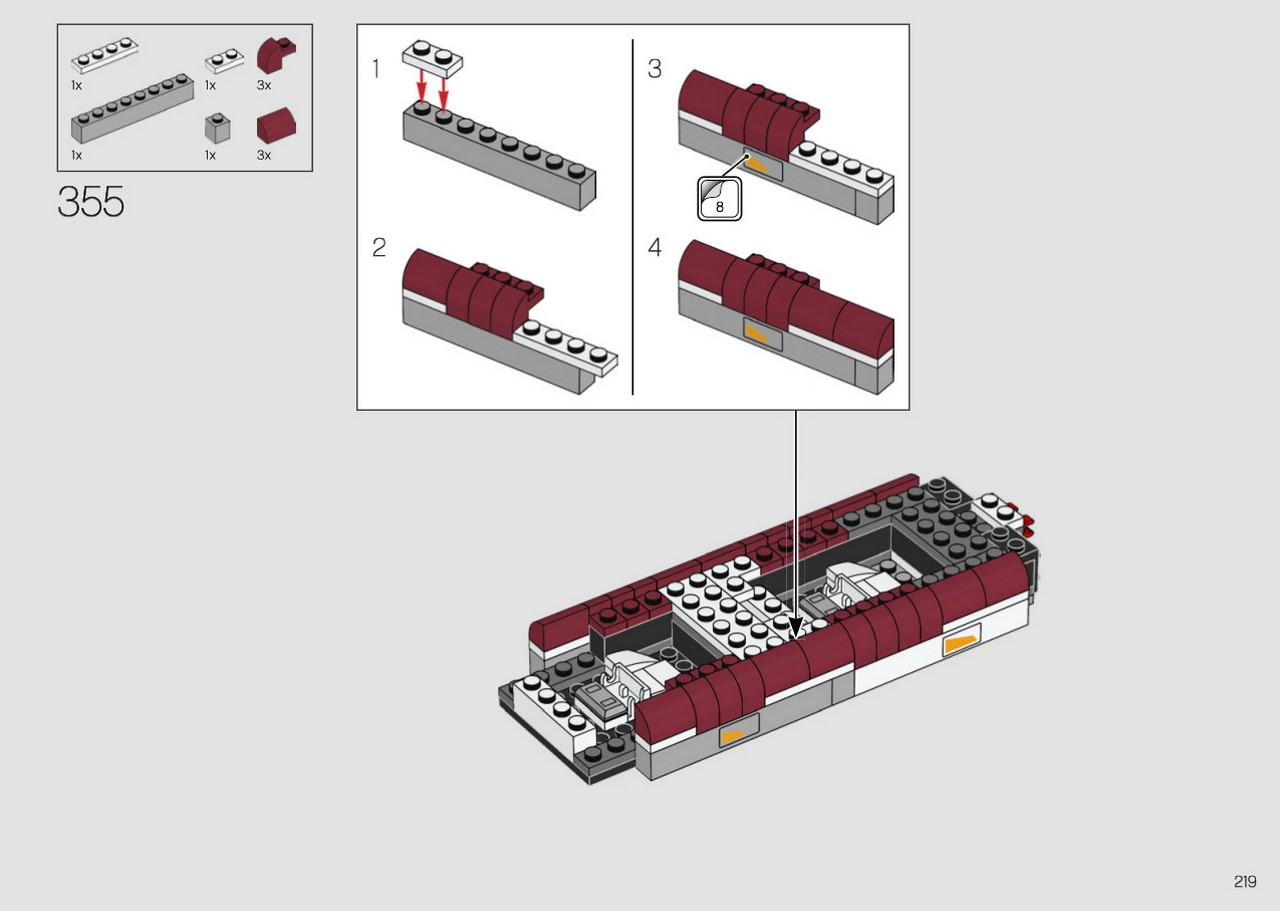 1x
1x
3x
1x
1x
3x

355

1

2

3

8

4

219