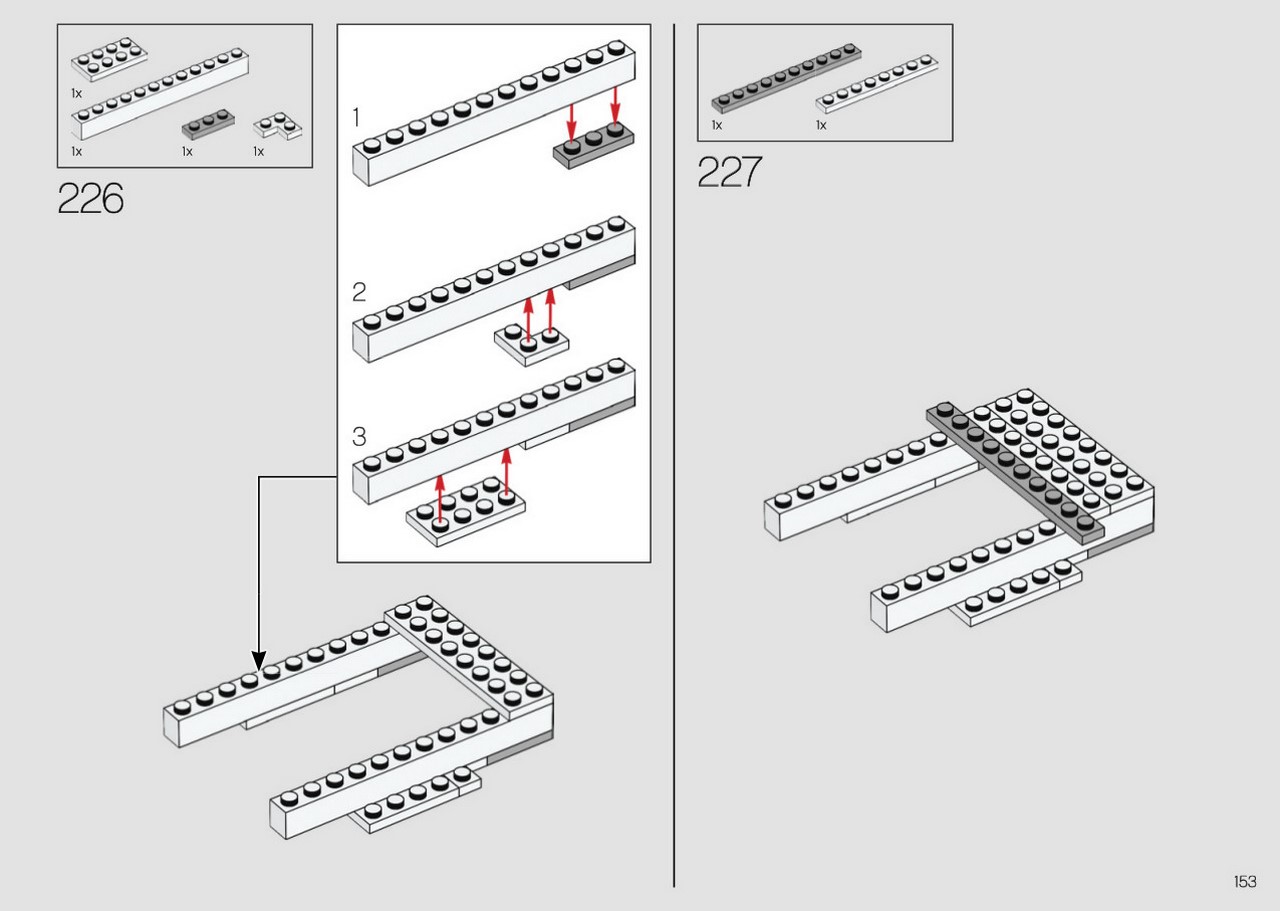 1x
1x
1x
1x

226

1

2

3

1x
1x

227

153