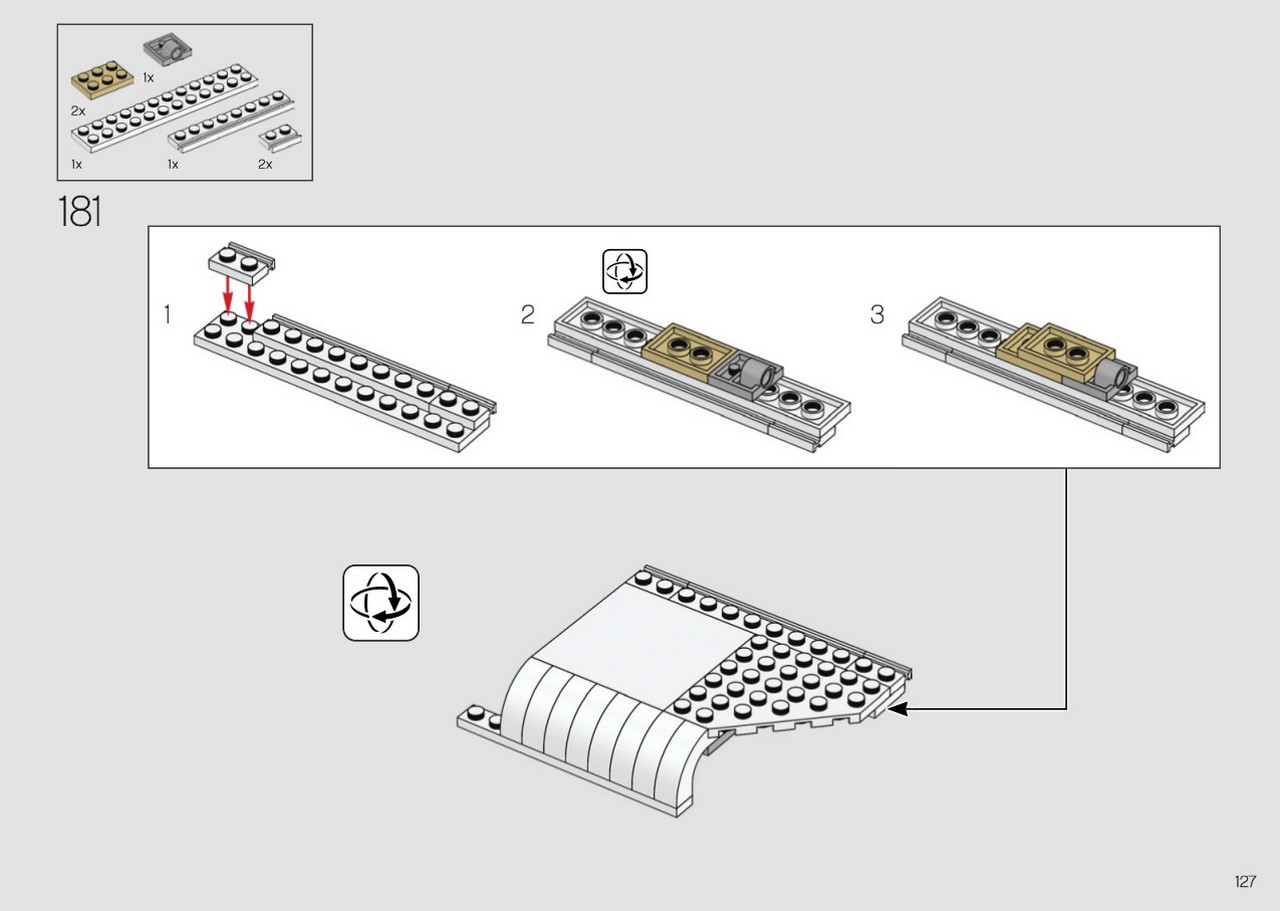 1x
2x
1x
1x
2x

181

1
2
3

127