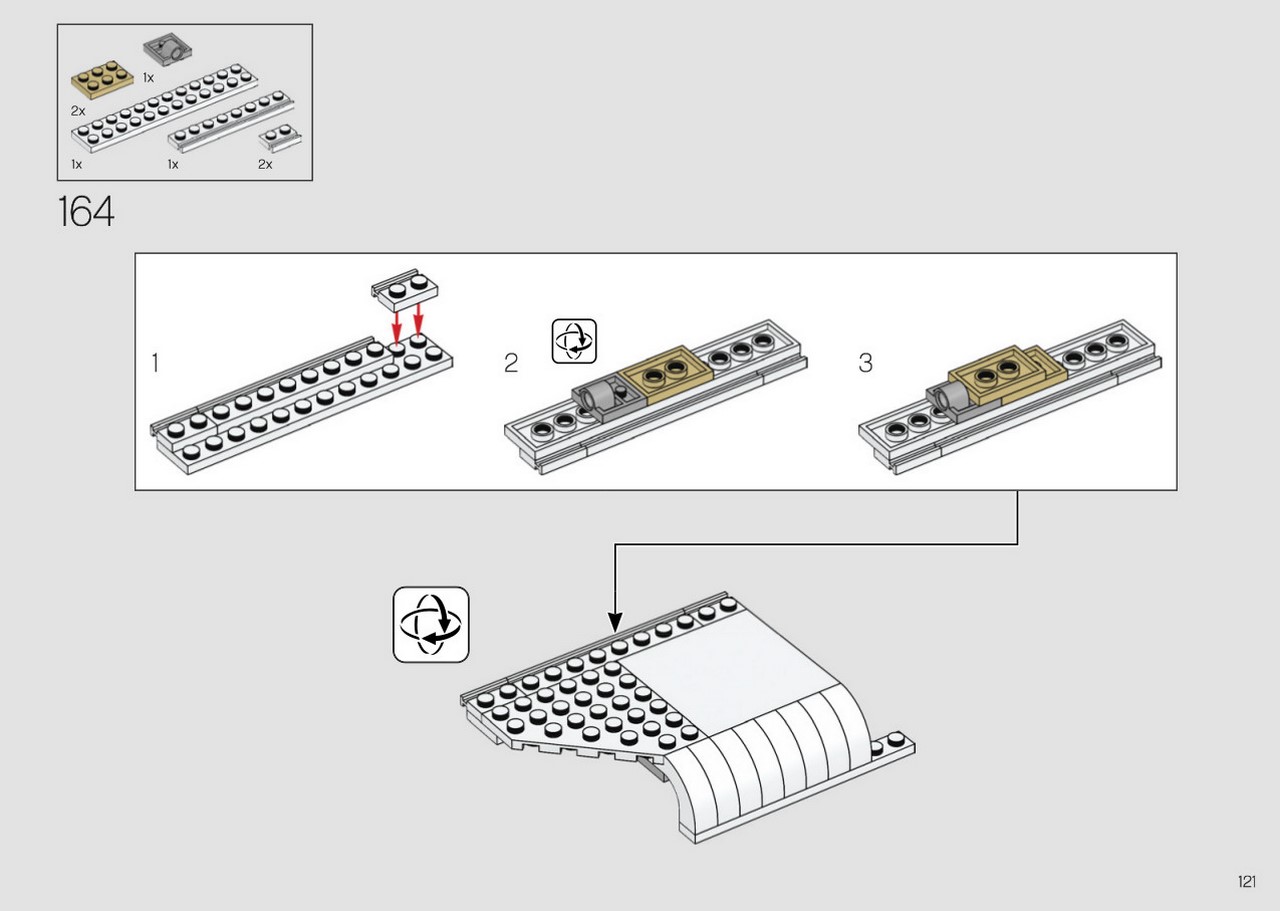 1x
2x
1x
1x
2x

164

1

2

3

121