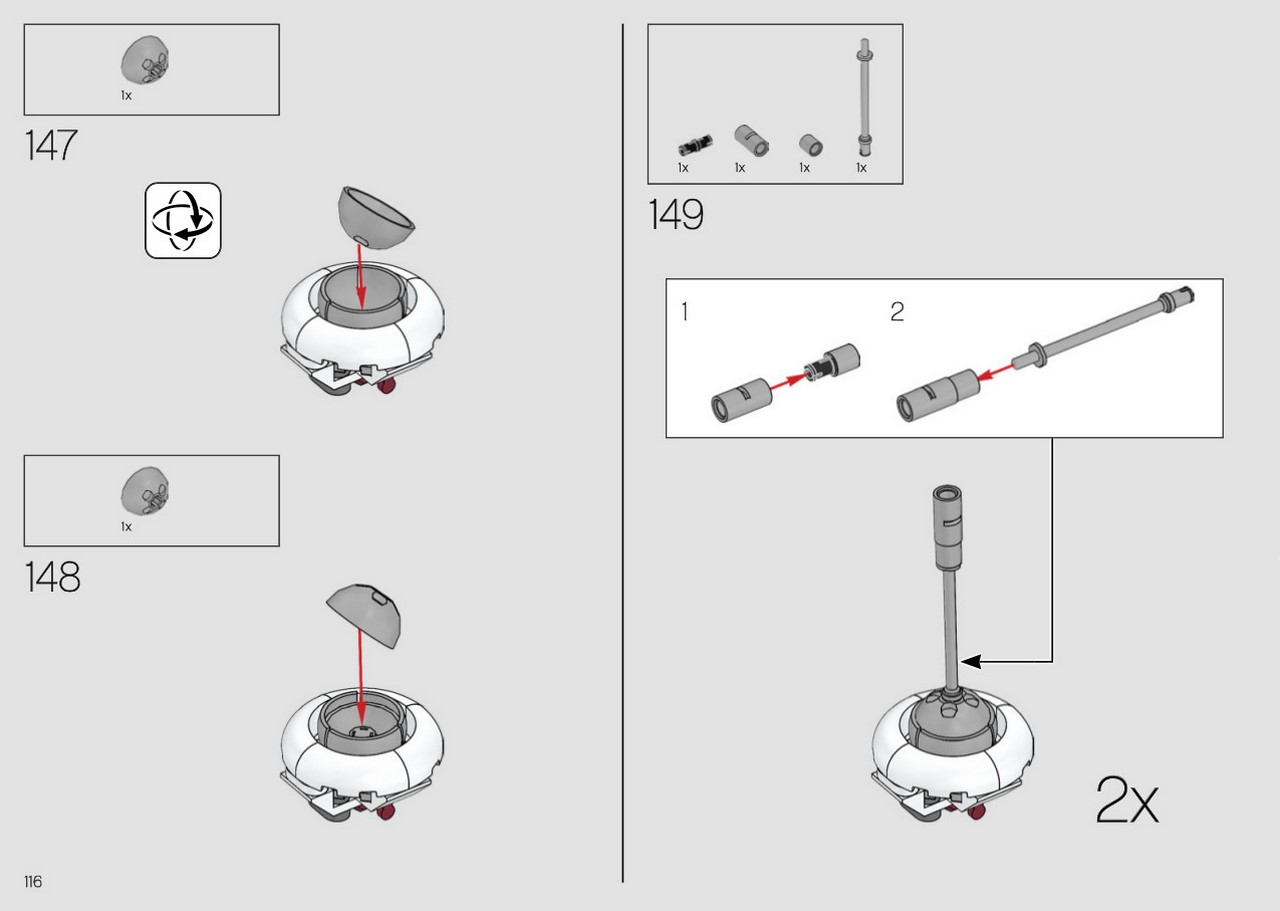 1x

147

1x

148

116

1x 1x 1x 1x

149

1

2

2x