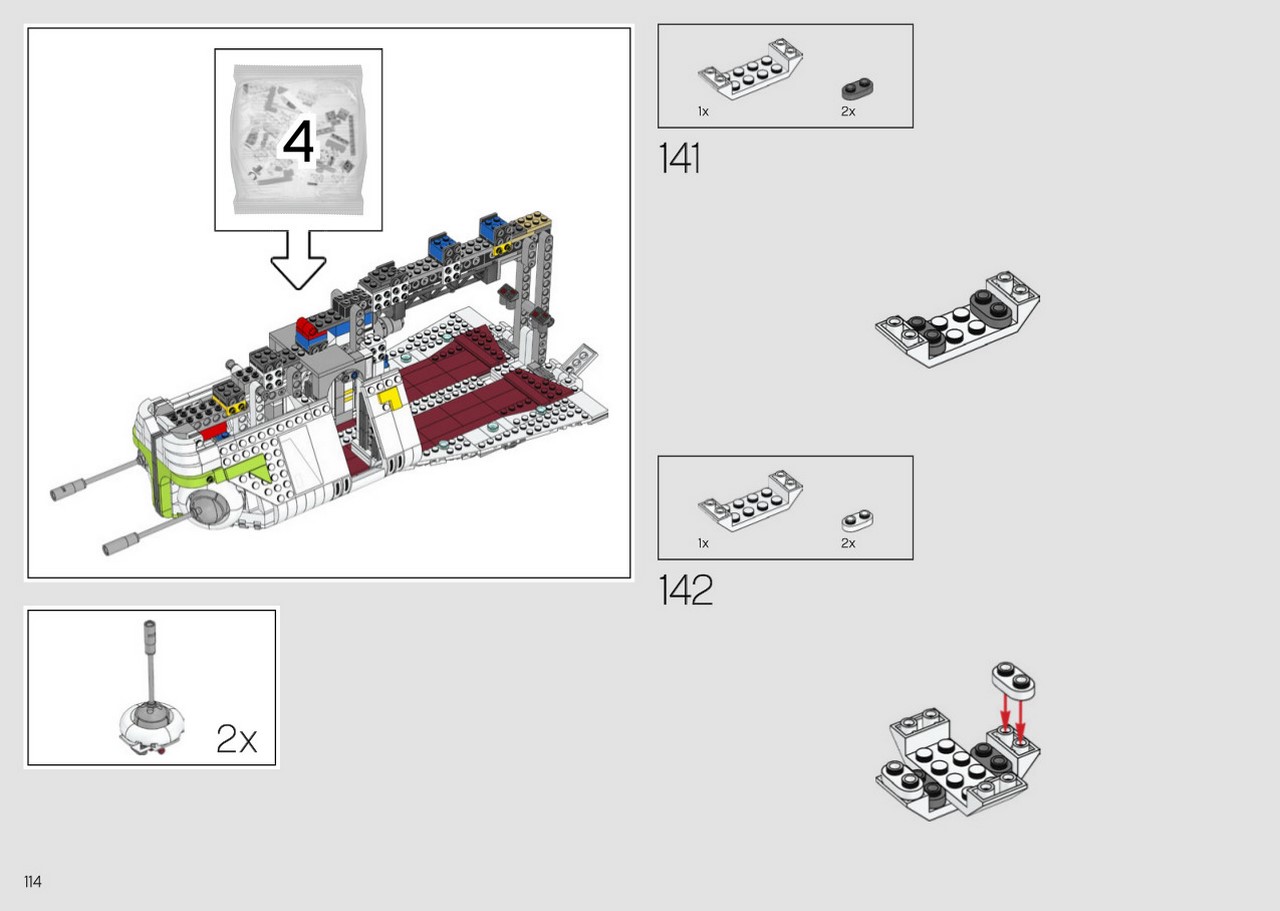 4

2x

1x

2x

141

1x

2x

142

114