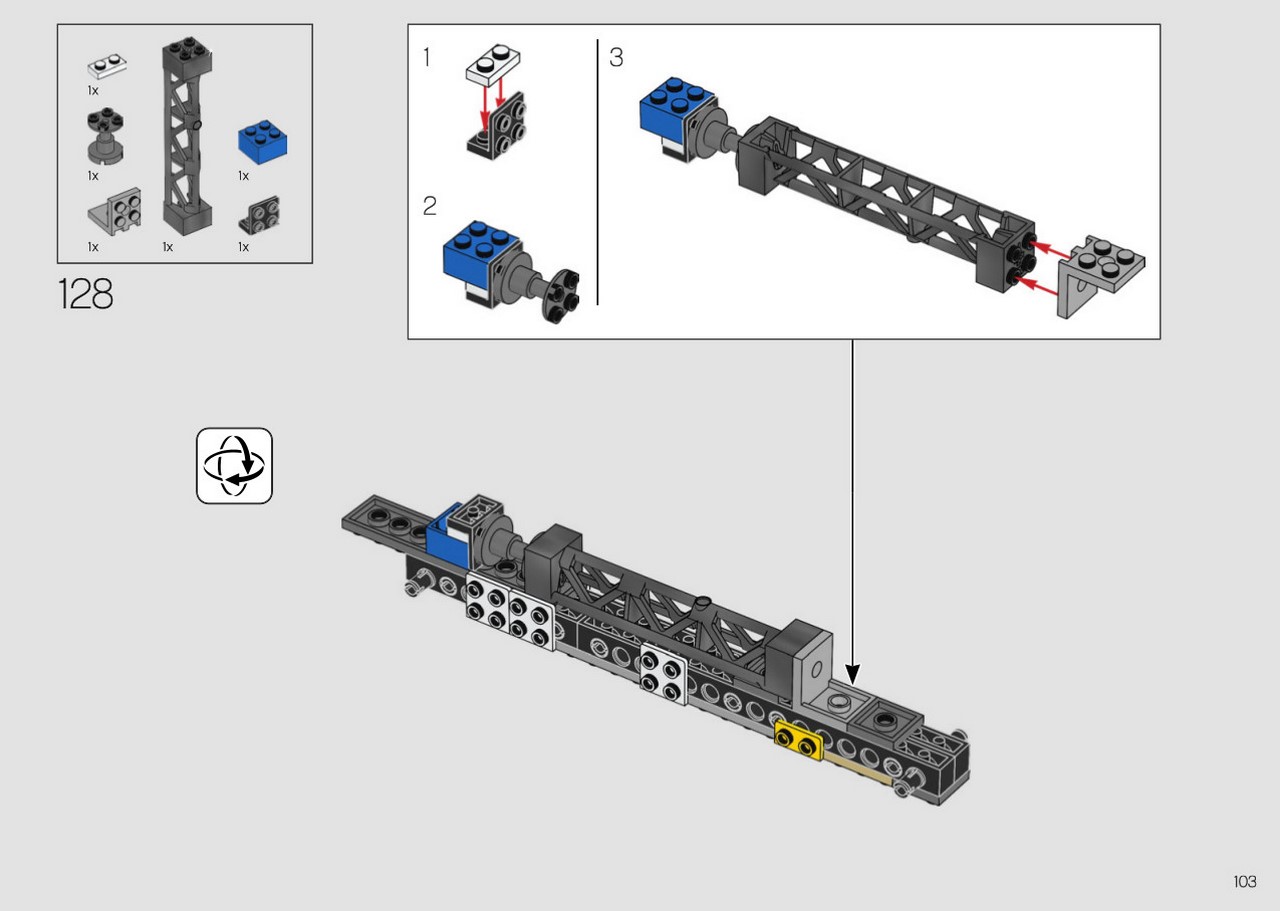 1x
1x
1x
1x
1x
1x

128

1

2

3

103