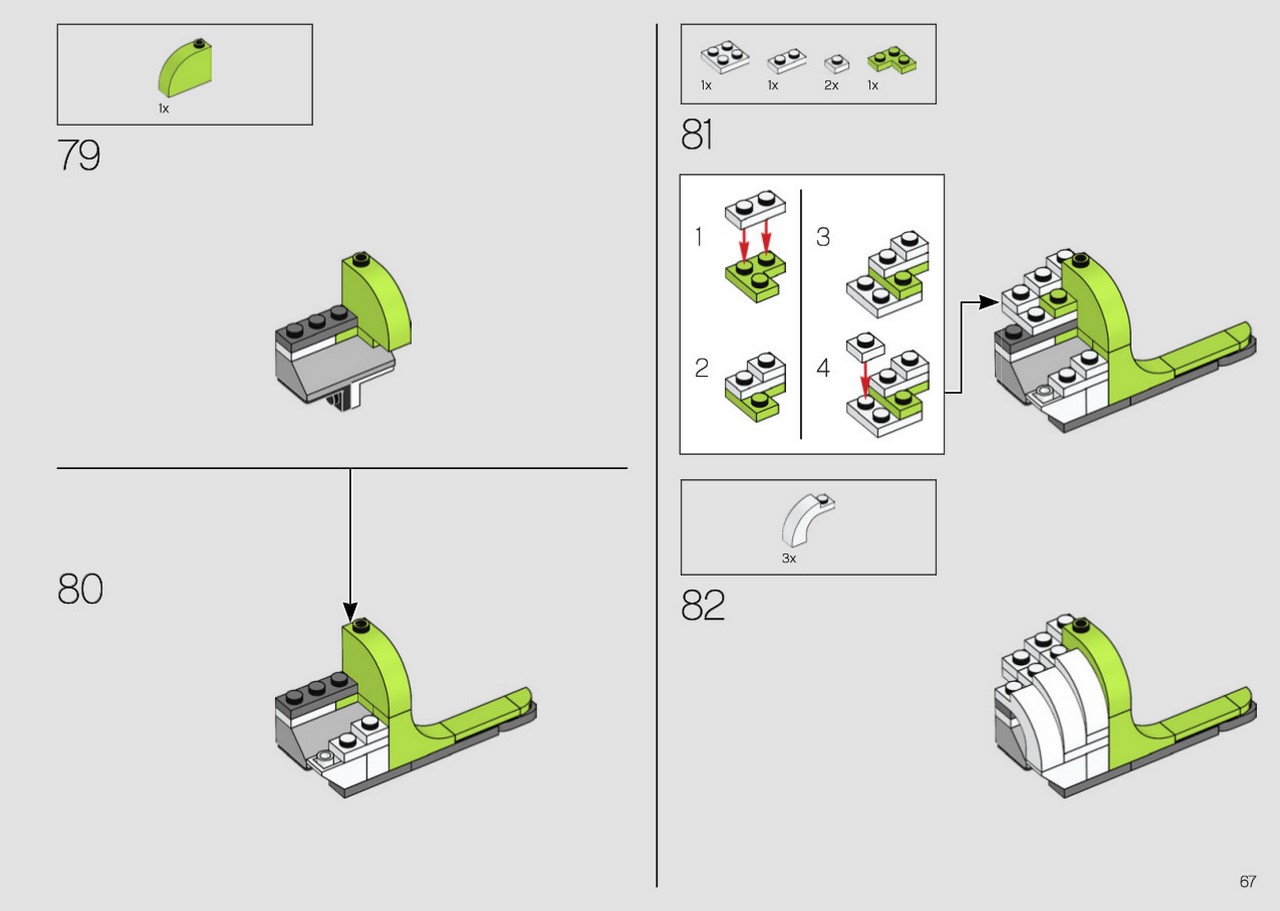 1x

79

80

1x 1x 2x 1x

81

1

2

3

4

3x

82

67