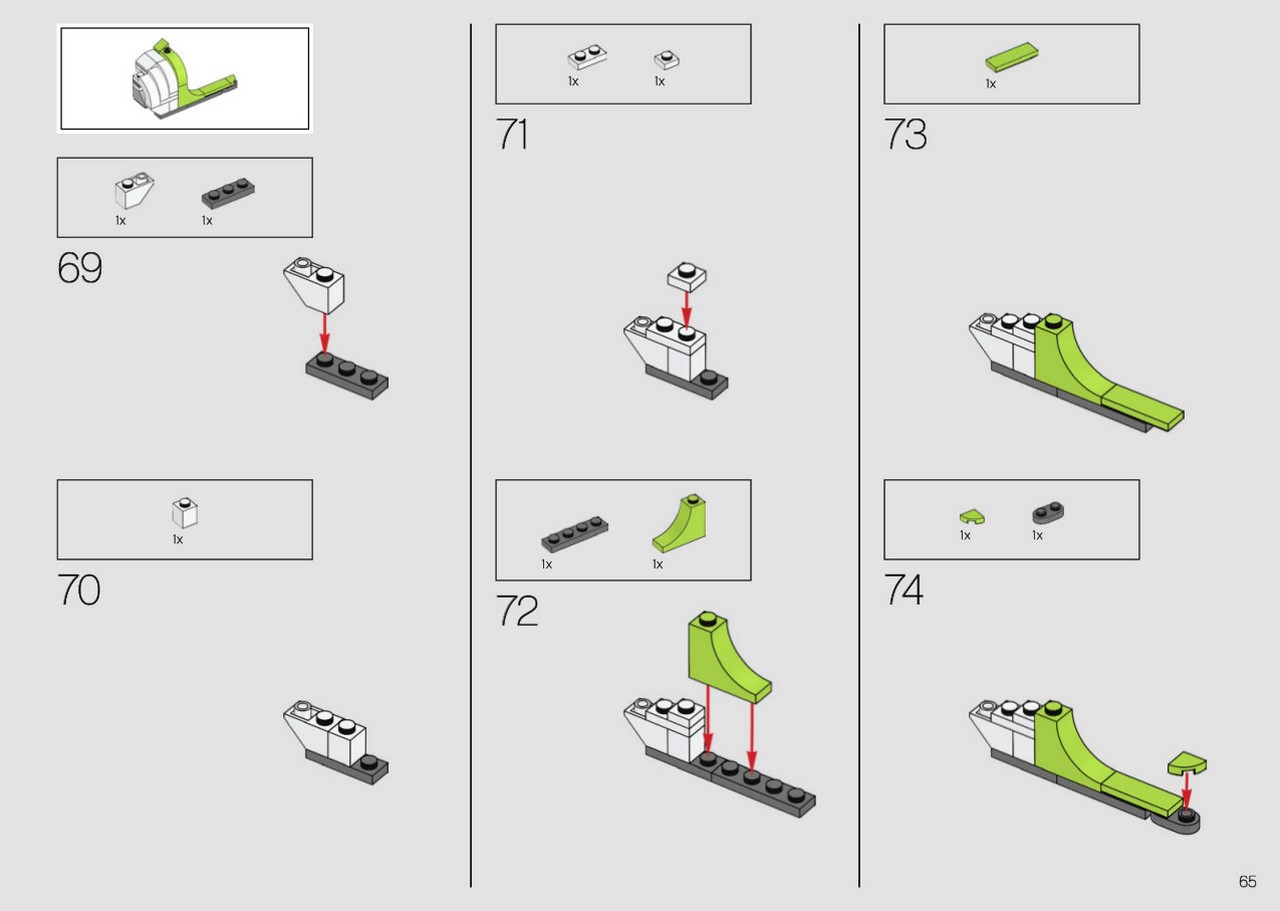 1x 1x

69

1x

70

1x 1x

71

1x 1x

72

1x

73

1x 1x

74

65