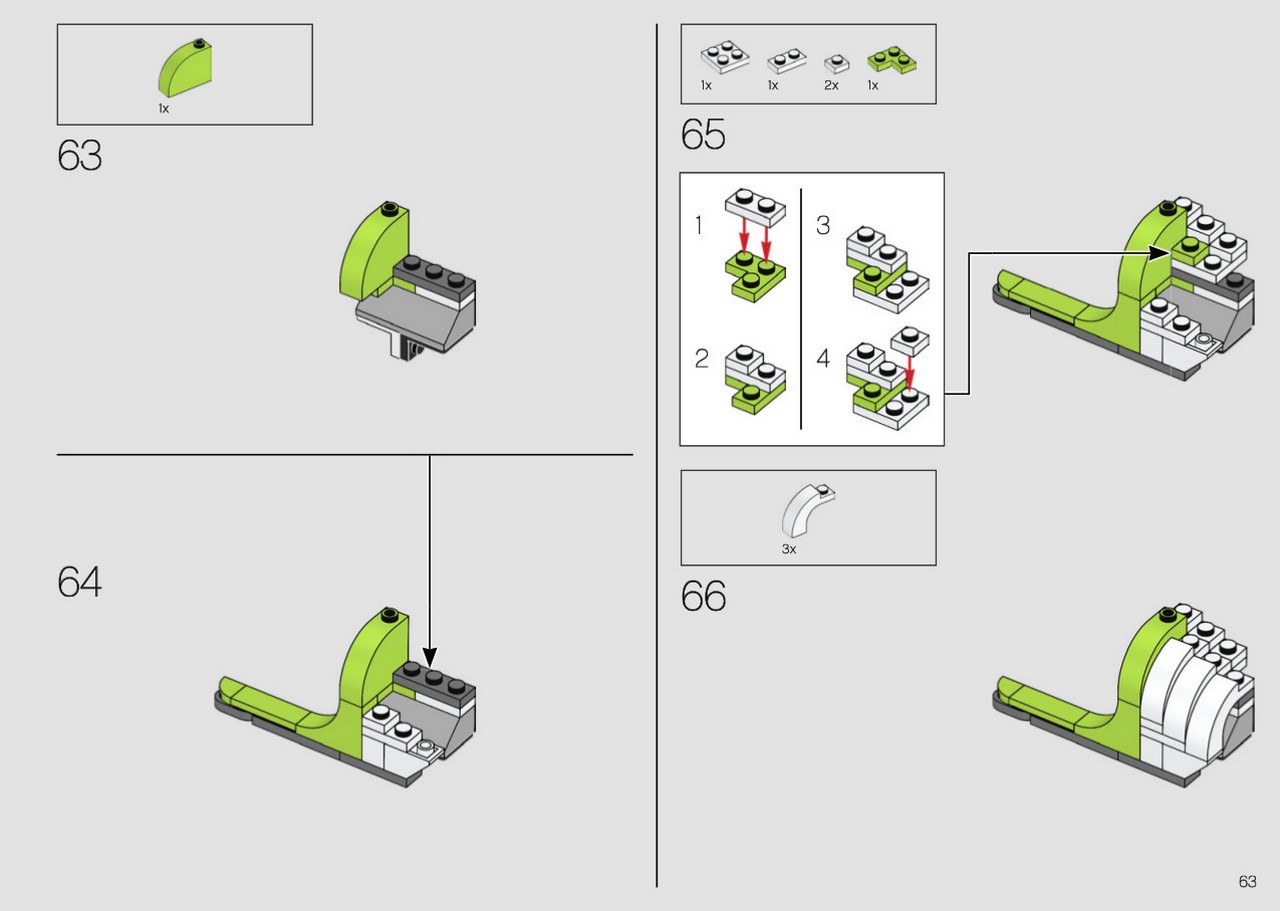 1x

63

64

1x 1x 2x 1x

65

1

2

3

4

3x

66

63