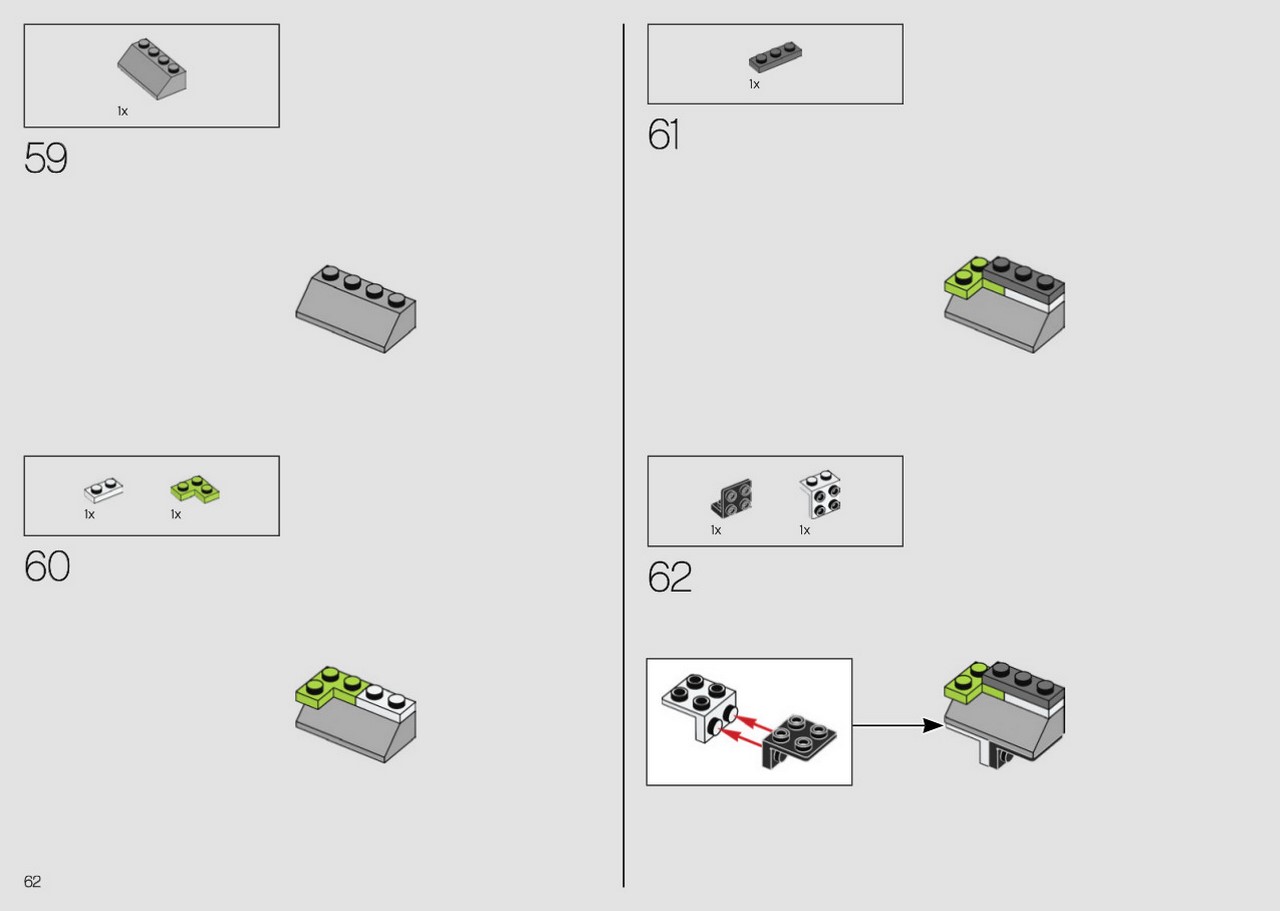 1x

59

1x 1x

60

62

1x

61

1x 1x

62